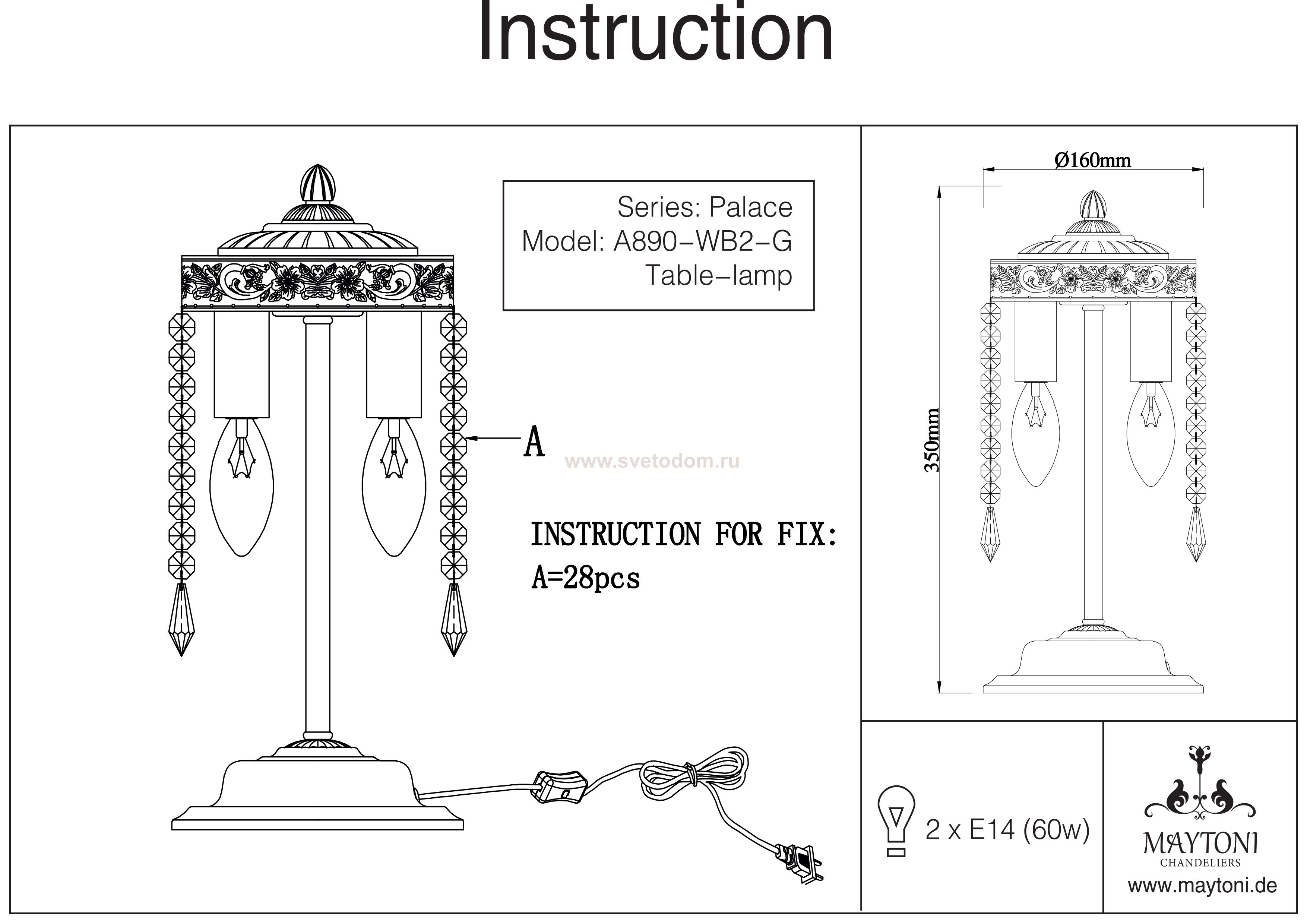 Instruction

Series: Palace
Model: A890-WB2-G
Table-lamp

A

www.svetodom.ru

INSTRUCTION FOR FIX:
A=28pcs

Ø160mm

350mm

2 x E14 (60w)

MAYTONI
CHANDELIERS

www.maytoni.de