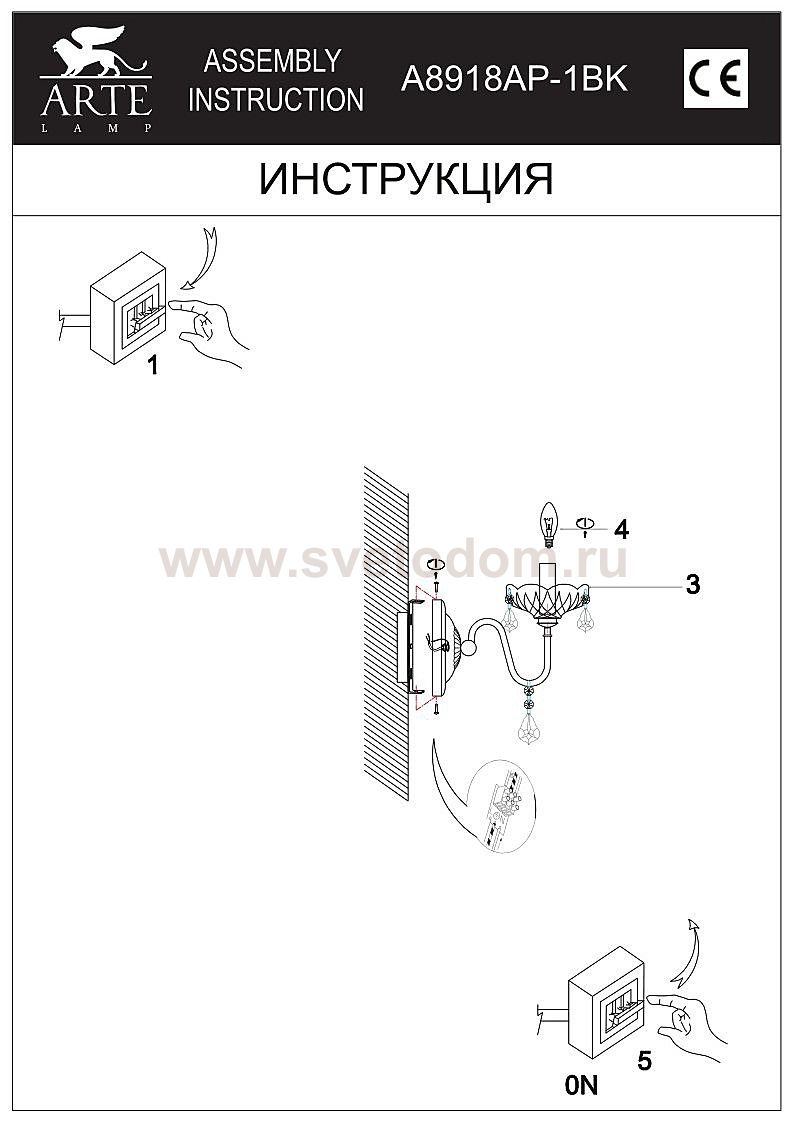 ARTE
LAMP

ASSEMBLY INSTRUCTION

A8918AP-1BK

CE

ИНСТРУКЦИЯ

1

www.svetodom.ru

4

3

5

0N