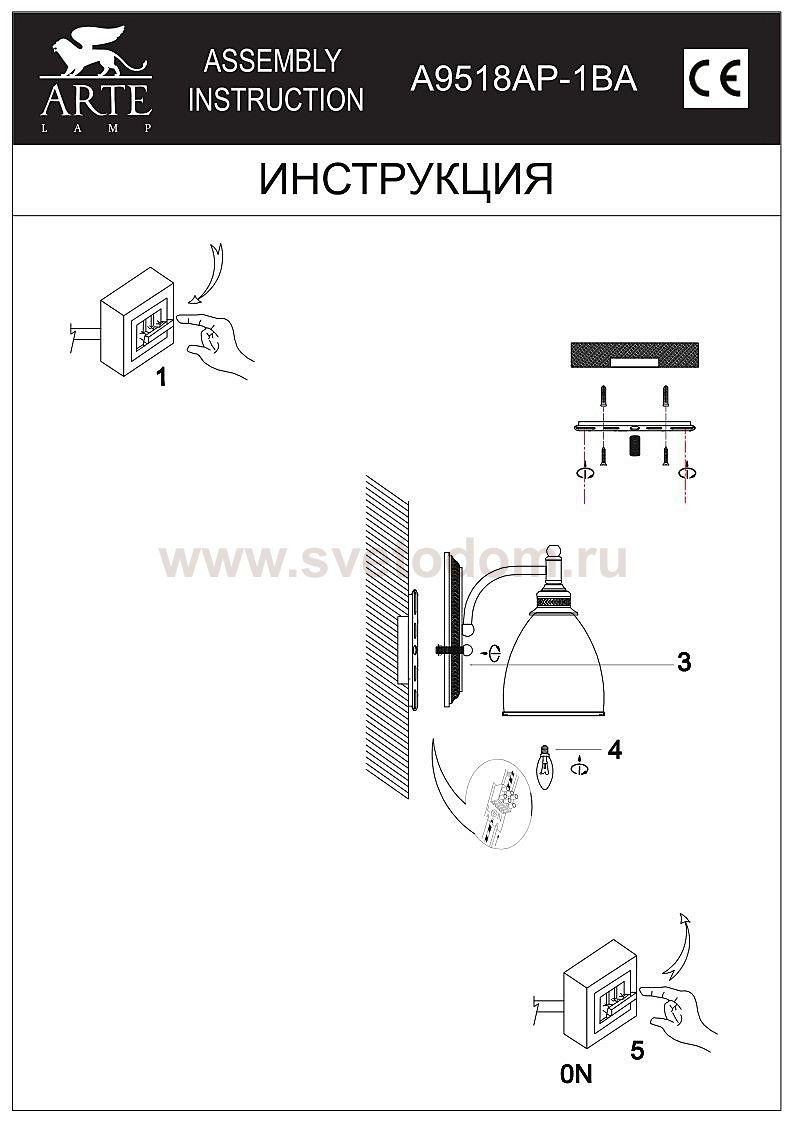 ARTE
LAMP

ASSEMBLY INSTRUCTION

A9518AP-1BA

CE

ИНСТРУКЦИЯ

1

www.svetodom.ru

3

4

5

0N