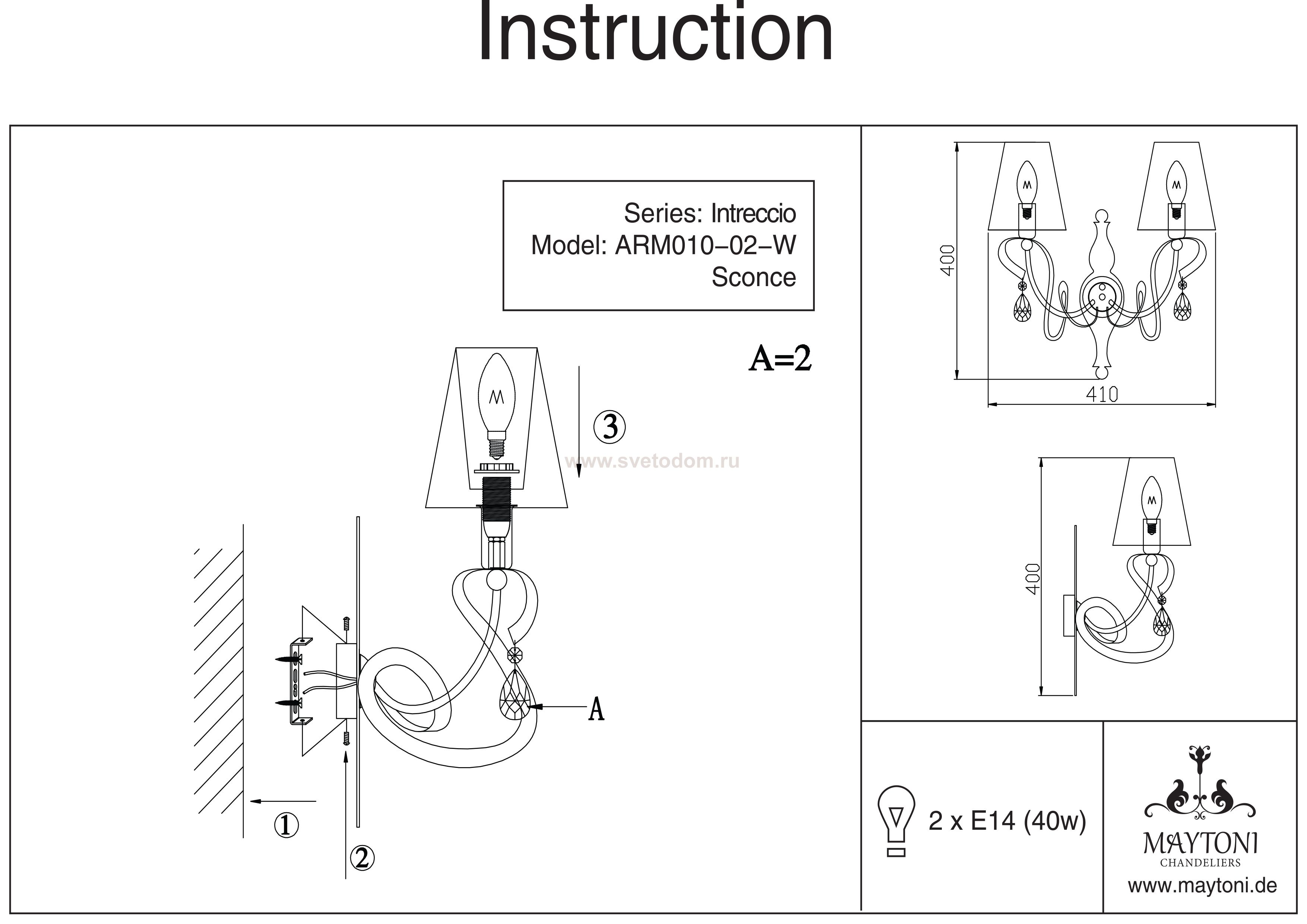 Instruction

Series: Intreccio
Model: ARM010-02-W
Sconce

A=2

③

www.svetodom.ru

A

①

②

400

410

400

2 x E14 (40w)

MAYTONI
CHANDELIERS
www.maytoni.de