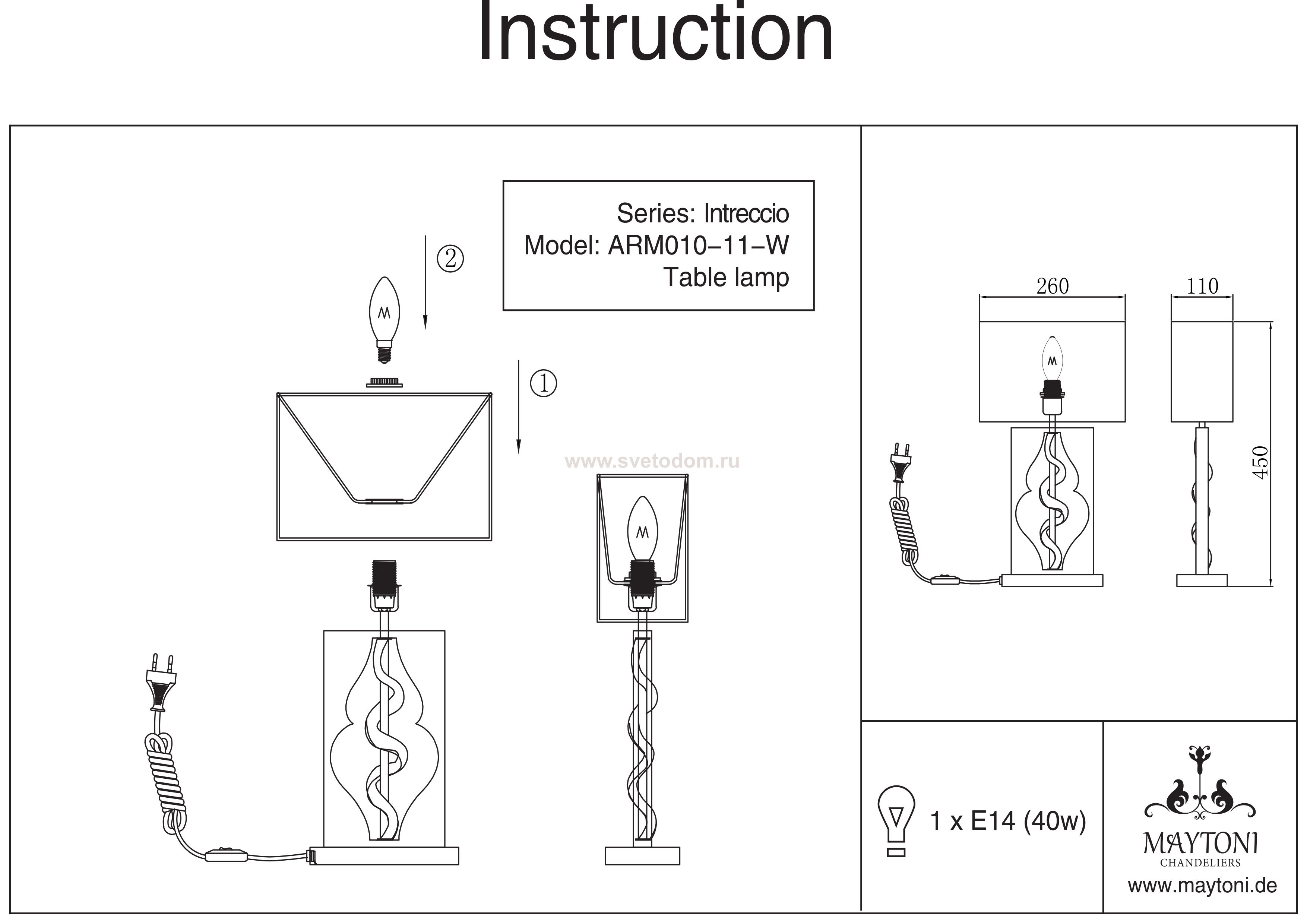 Instruction

Series: Intreccio
Model: ARM010-11-W
Table lamp

②

①

www.svetodom.ru

260

110

450

1 x E14 (40w)

MAYTONI
CHANDELIERS

www.maytoni.de