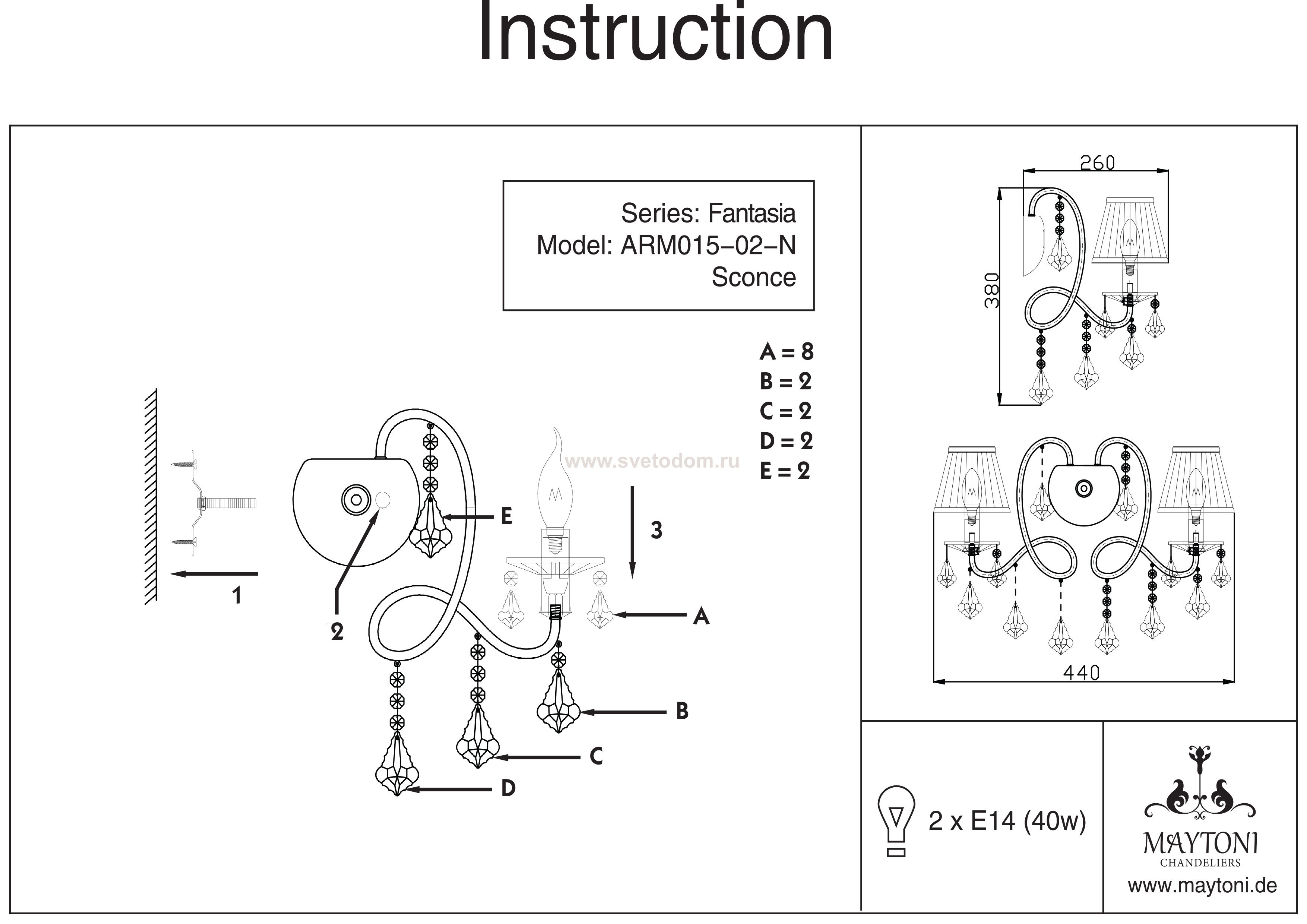 Instruction

Series: Fantasia
Model: ARM015-02-N
Sconce

A = 8
B = 2
C = 2
D = 2
E = 2

www.svetodom.ru

1
2
3
E
A
B
C
D

260
380
440

2 x E14 (40w)

MAYTONI
CHANDELIERS
www.maytoni.de