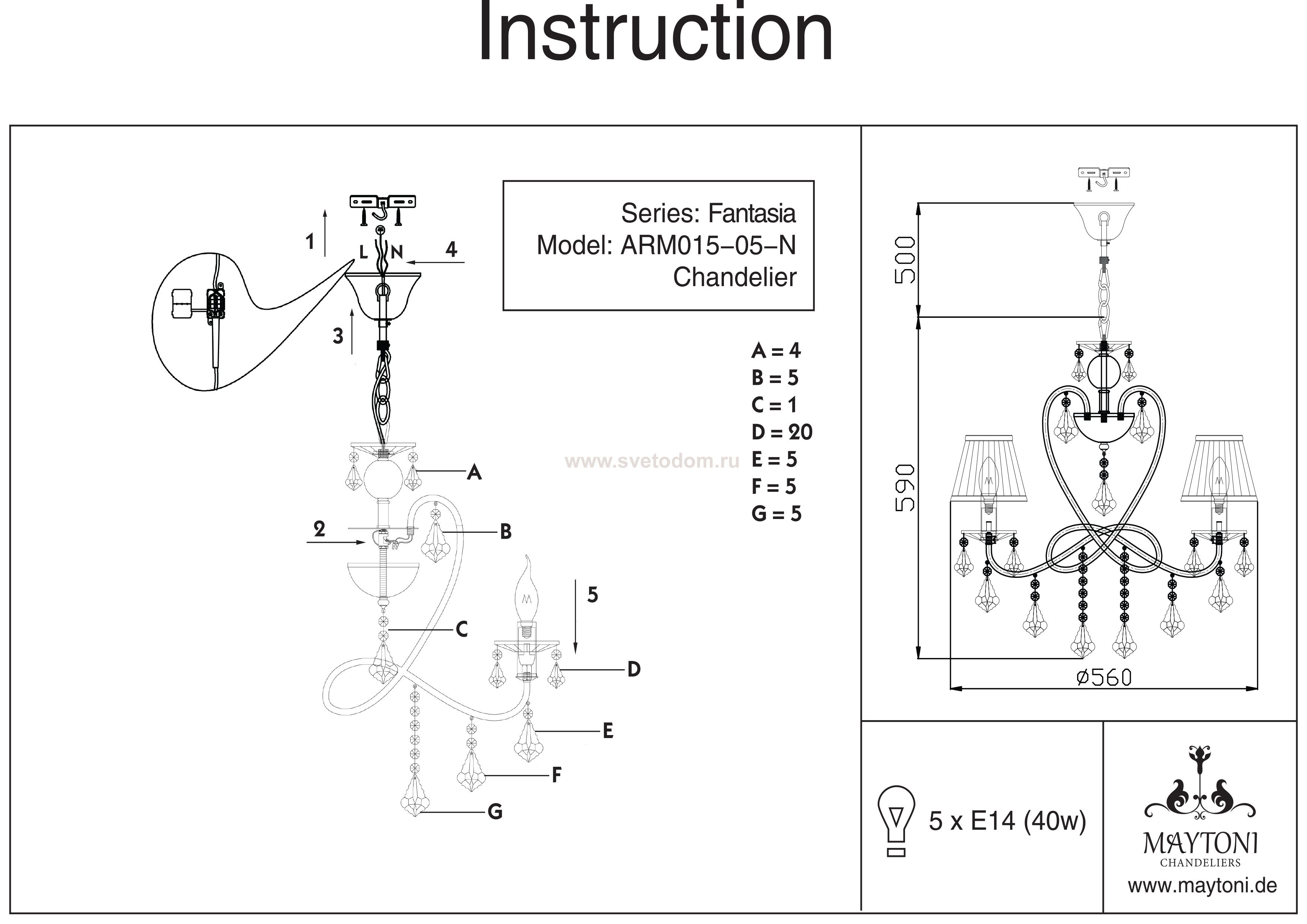 Instruction

Series: Fantasia
Model: ARM015-05-N
Chandelier

1
L N
4
3
A
2
B
5
C
D
E
F
G

A = 4
B = 5
C = 1
D = 20
E = 5
F = 5
G = 5

www.svetodom.ru

500
590
ø560

5 x E14 (40w)

MAYTONI
CHANDELIERS
www.maytoni.de