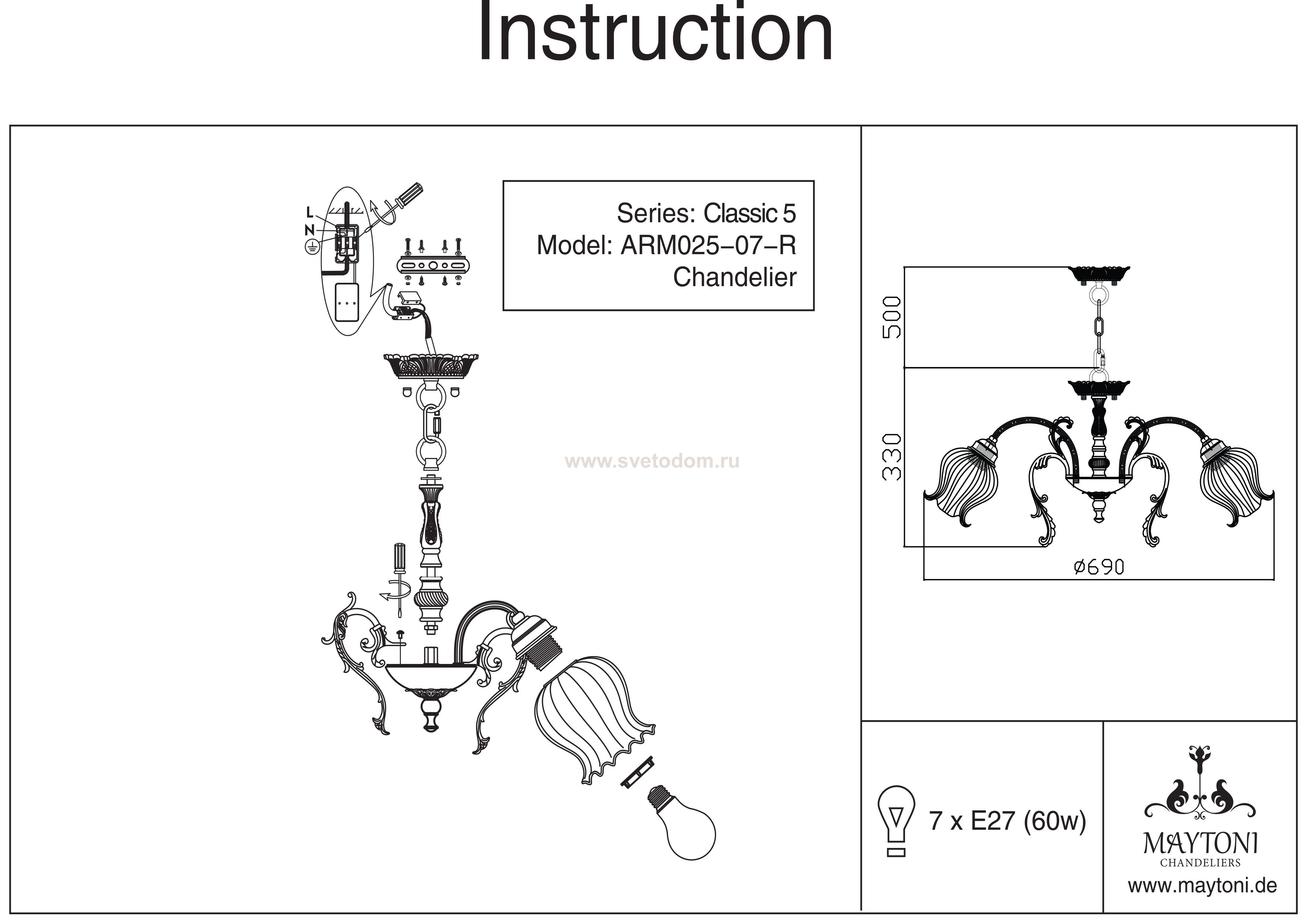 Instruction

L
N

Series: Classic 5
Model: ARM025-07-R
Chandelier

www.svetodom.ru

500
330
ø690

7 x E27 (60w)

MAYTONI
CHANDELIERS
www.maytoni.de