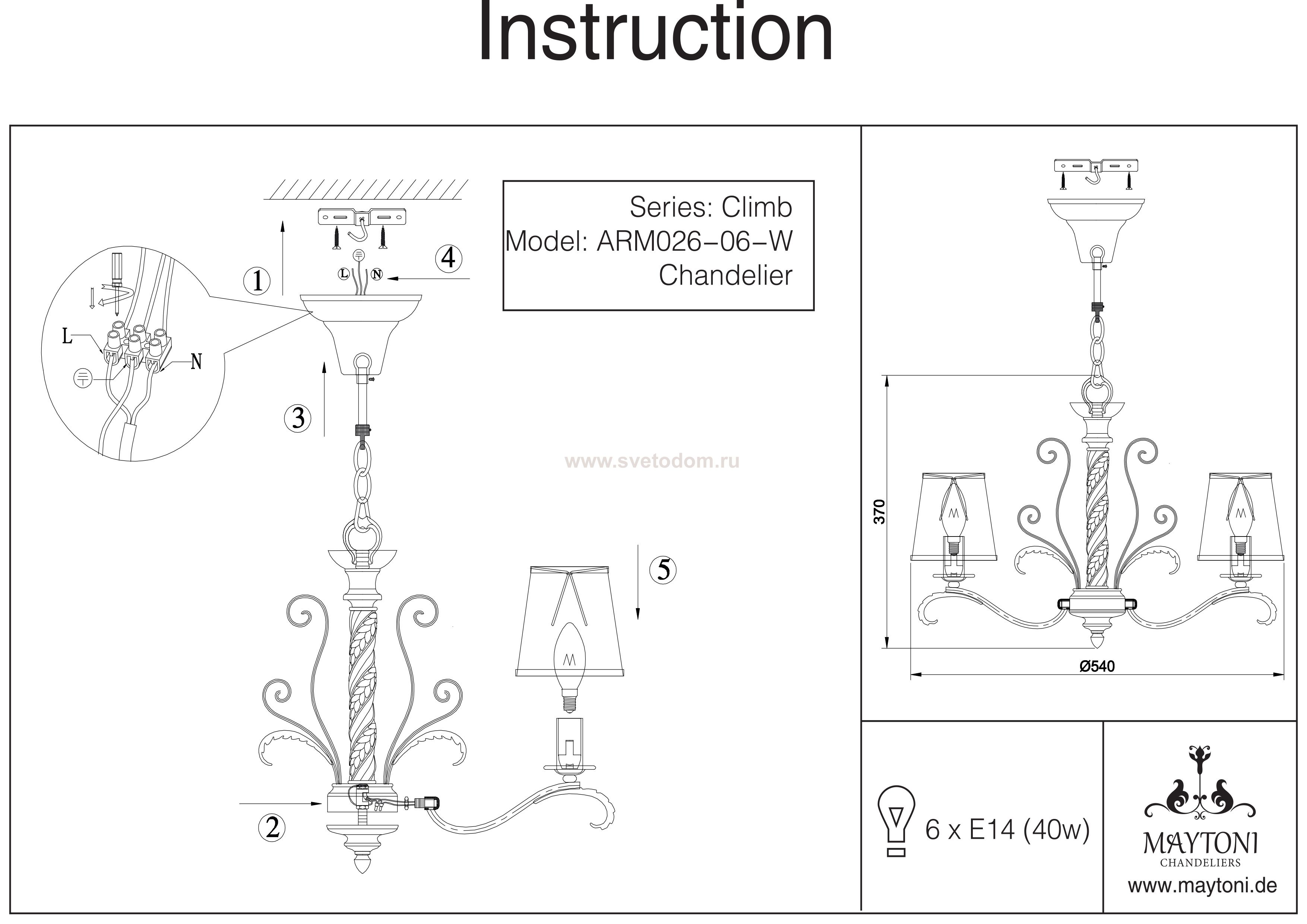 Instruction

Series: Climb
Model: ARM026-06-W
Chandelier

1

4

L

N

L

N

3

www.svetodom.ru

5

2

370

Ø540

6 x E14 (40w)

MAYTONI
CHANDELIERS
www.maytoni.de