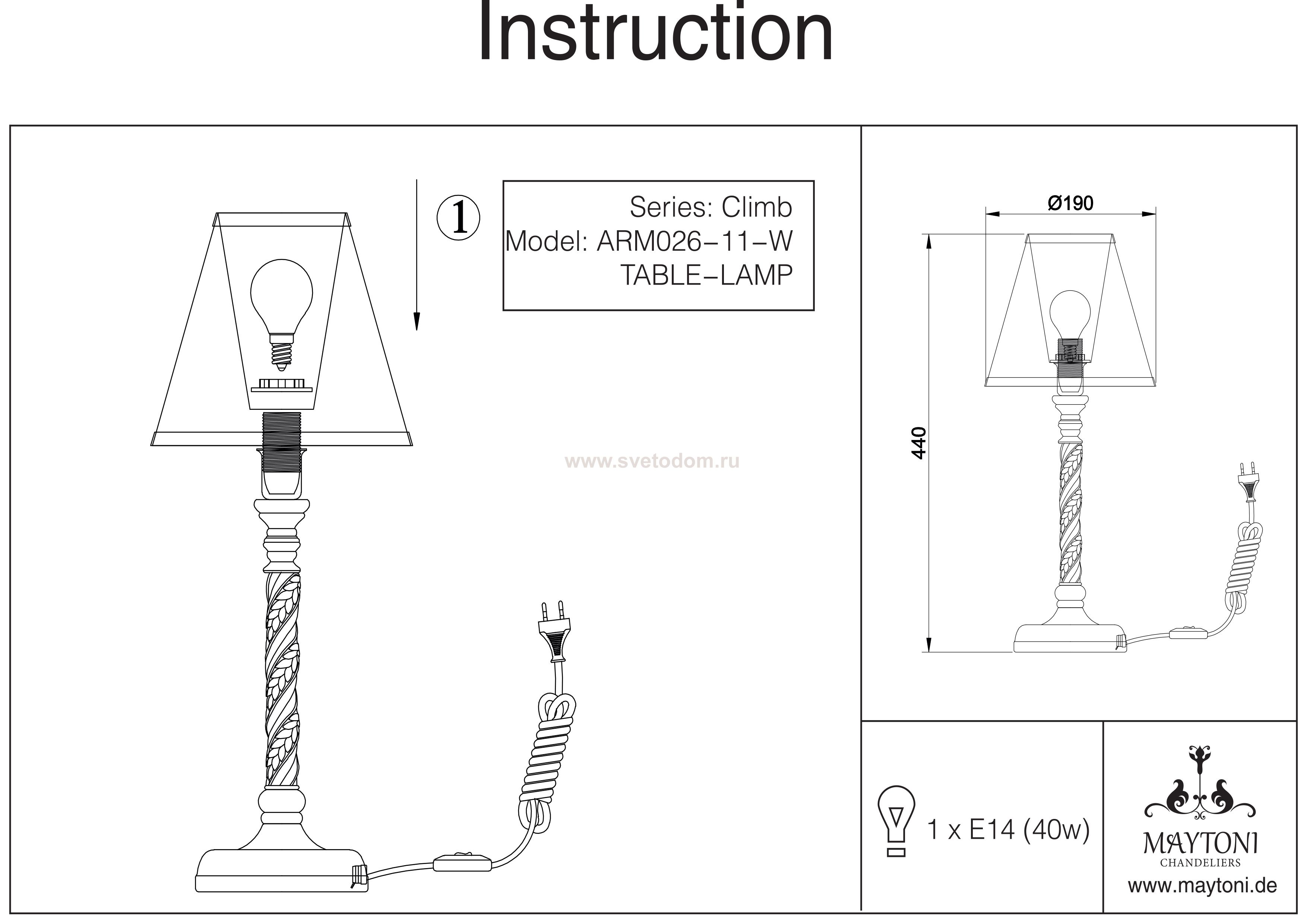 Instruction

①

Series: Climb
Model: ARM026-11-W
TABLE-LAMP

www.svetodom.ru

Ø190

440

1 x E14 (40w)

MAYTONI
CHANDELIERS
www.maytoni.de