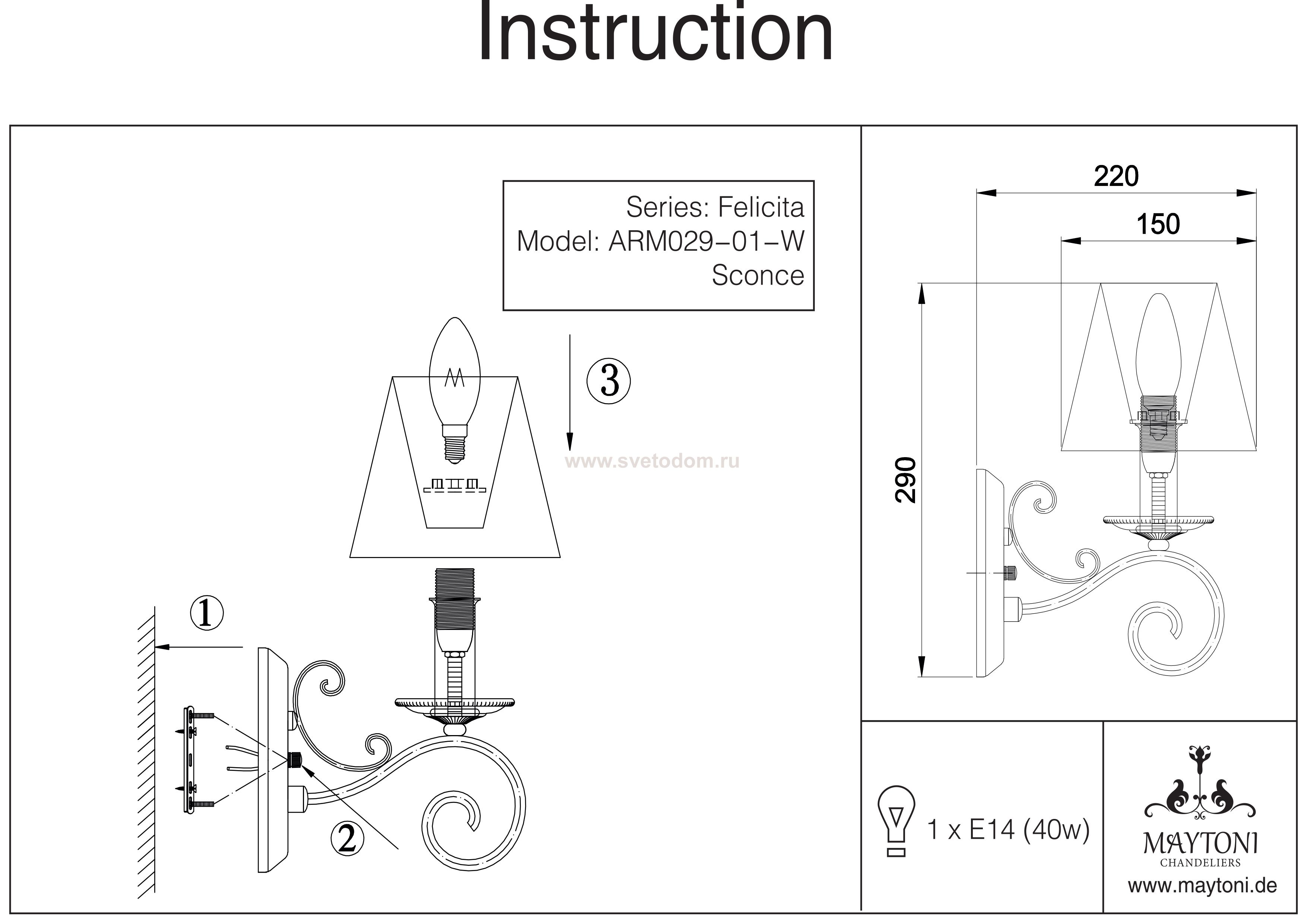 Instruction

Series: Felicita
Model: ARM029-01-W
Sconce

3

www.svetodom.ru

1

2

220

150

290

1 x E14 (40w)

MAYTONI
CHANDELIERS
www.maytoni.de