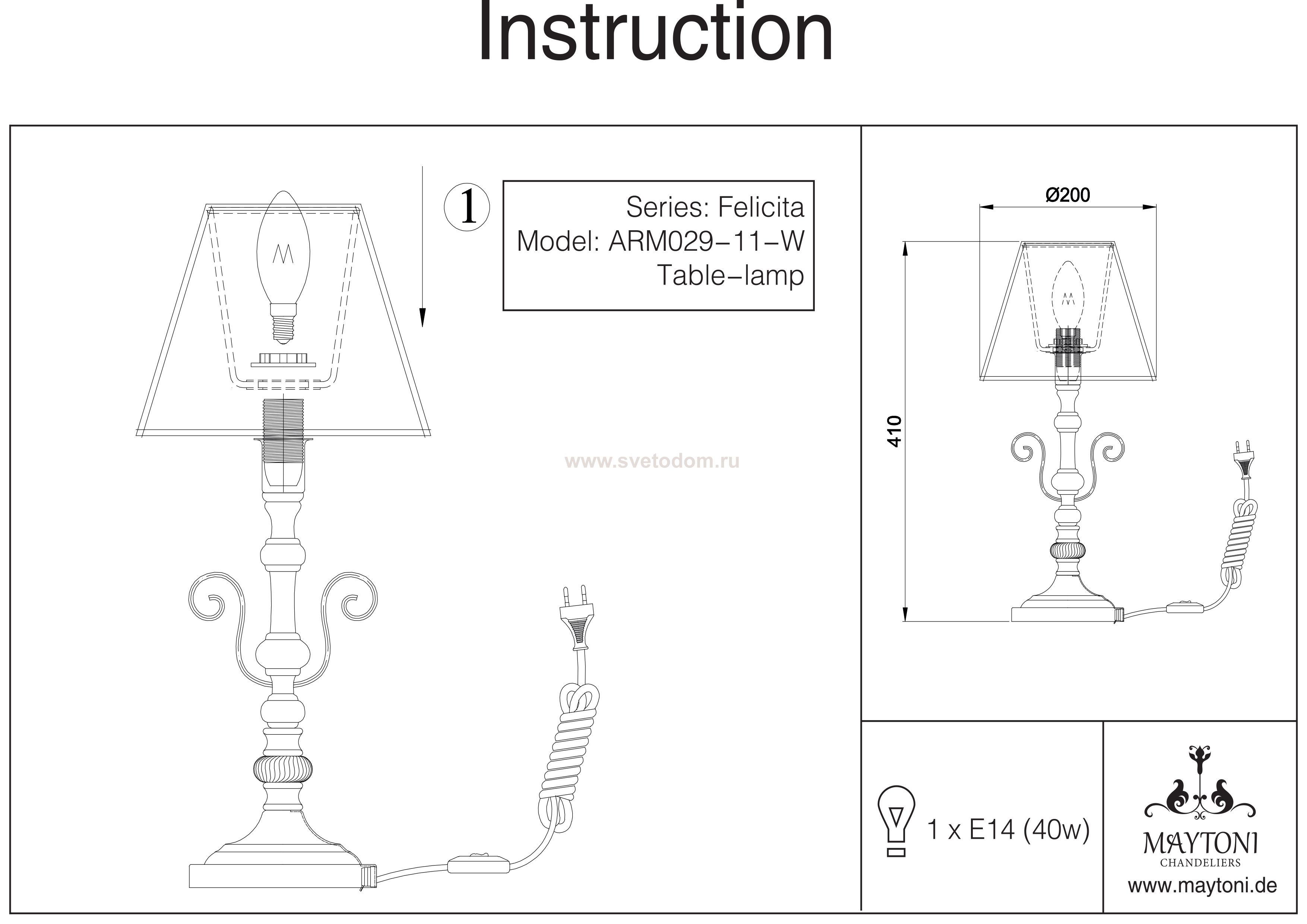 Instruction

1

Series: Felicita
Model: ARM029-11-W
Table-lamp

www.svetodom.ru

Ø200

410

1 x E14 (40w)

MAYTONI
CHANDELIERS
www.maytoni.de