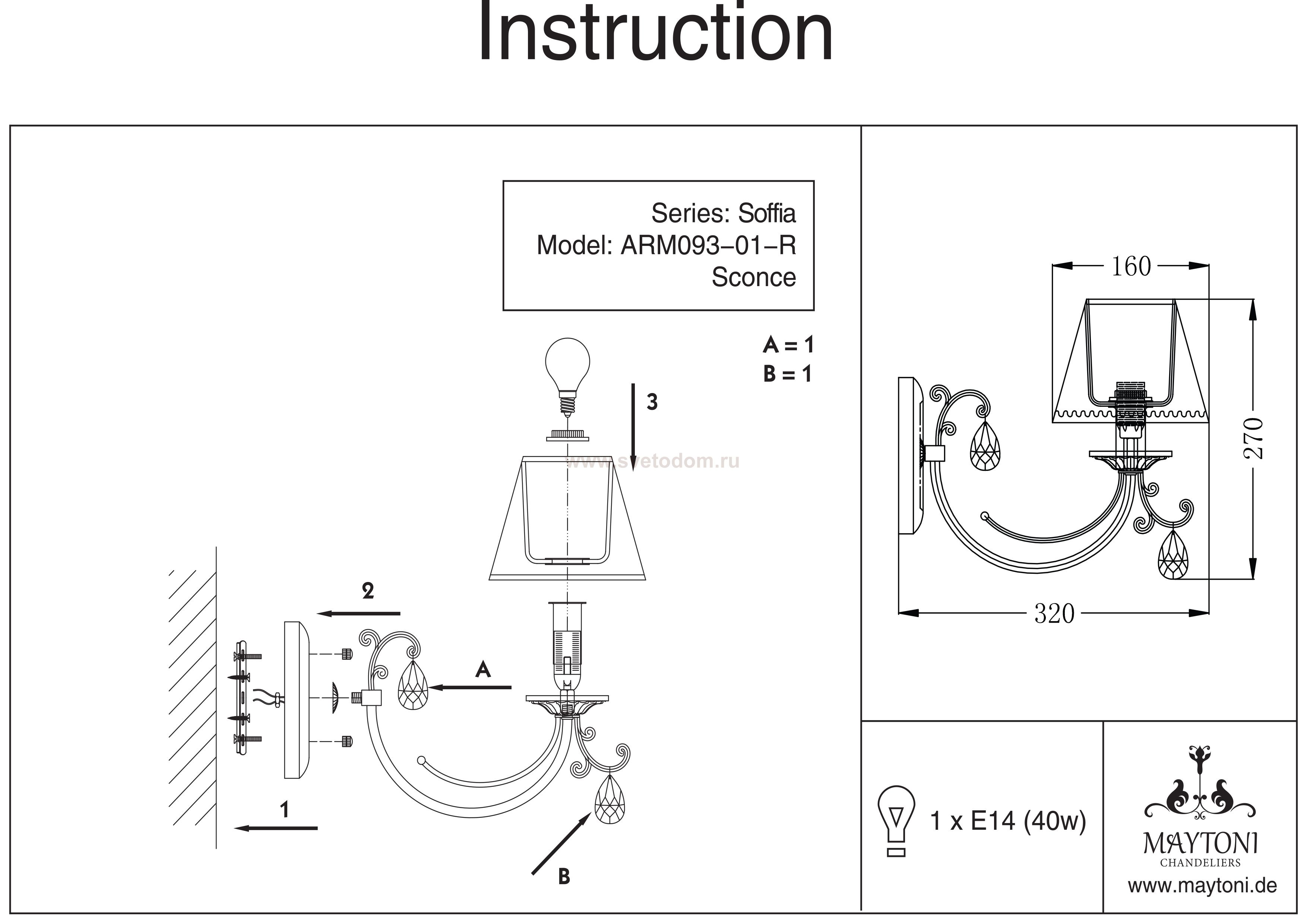 Instruction

Series: Soffia
Model: ARM093-01-R
Sconce

A = 1
B = 1

3

www.svetodom.ru

2

A

1

B

160

270

320

1 x E14 (40w)

MAYTONI
CHANDELIERS
www.maytoni.de