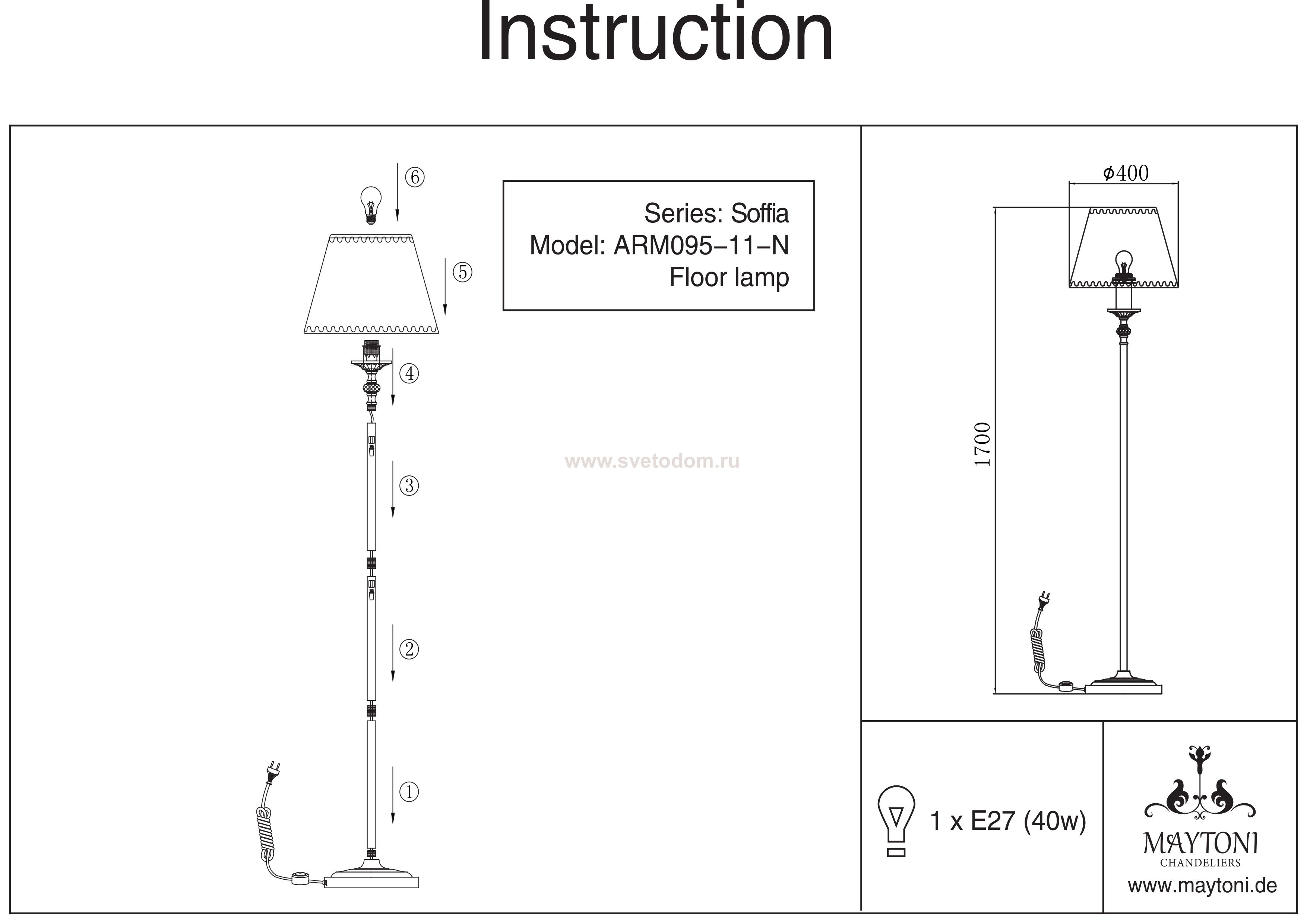 Instruction

⑥

⑤

④

③

②

①

Series: Soffia
Model: ARM095-11-N
Floor lamp

www.svetodom.ru

$\phi 400$

1700

1 x E27 (40w)

MAYTONI
CHANDELIERS
www.maytoni.de