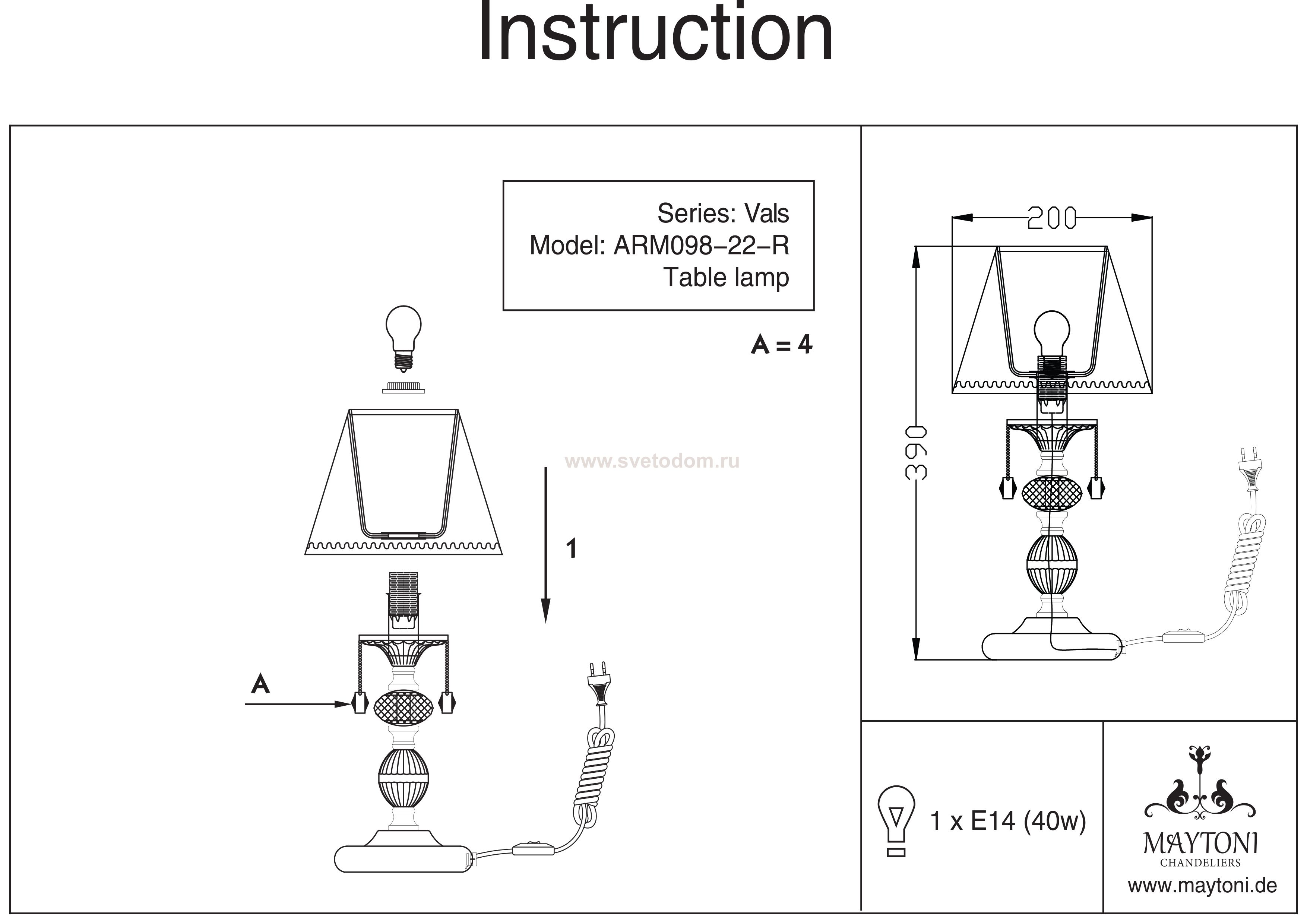 Instruction

Series: Vals
Model: ARM098-22-R
Table lamp

A = 4

www.svetodom.ru

1

A

200

390

1 x E14 (40w)

MAYTONI
CHANDELIERS
www.maytoni.de