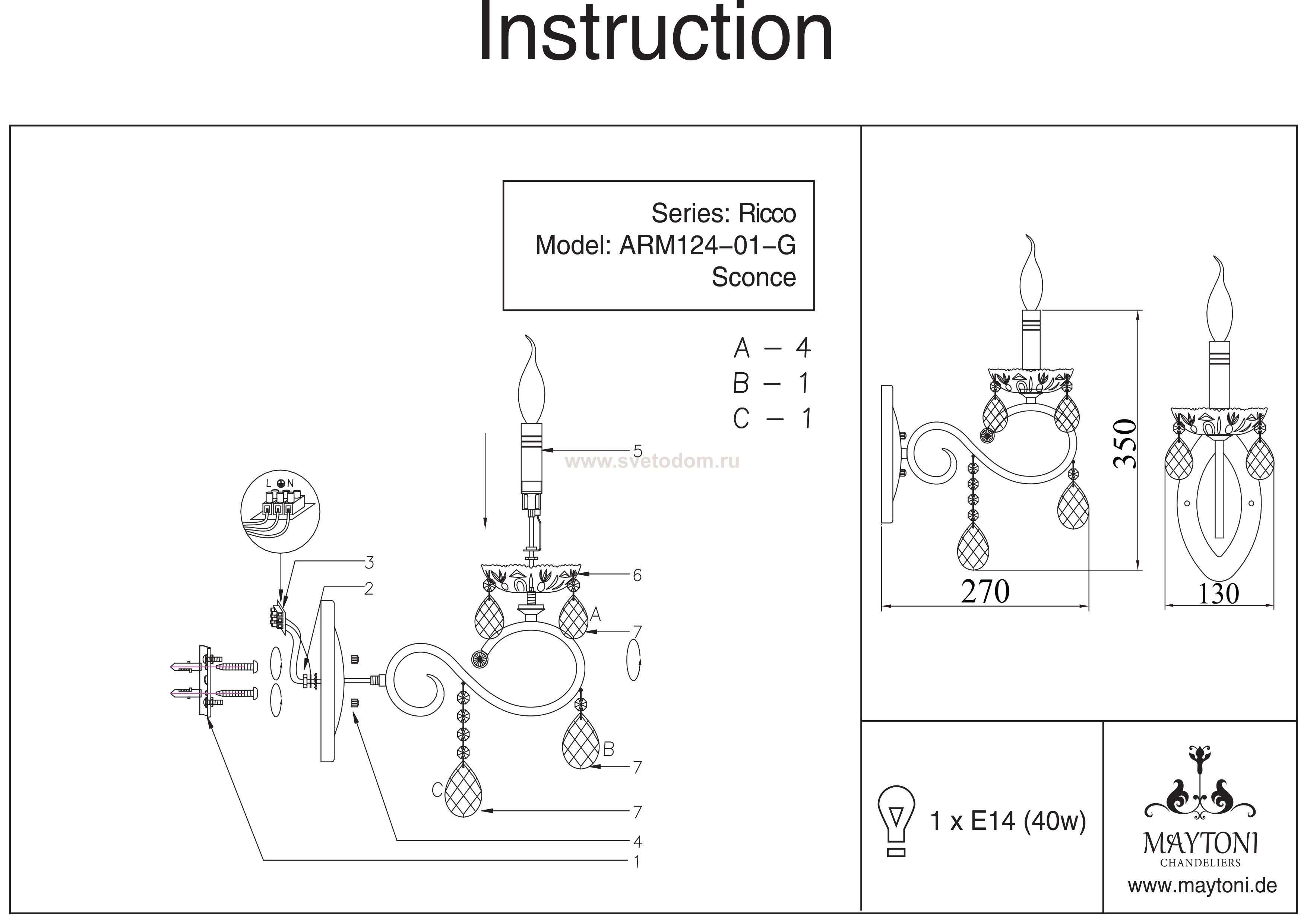 Instruction

Series: Ricco
Model: ARM124-01-G
Sconce

A — 4
B — 1
C — 1

www.svetodom.ru

L N

5
3
2
6
A
7
B
7
C
7
4
1

350
270
130

1 x E14 (40w)

MAYTONI
CHANDELIERS
www.maytoni.de