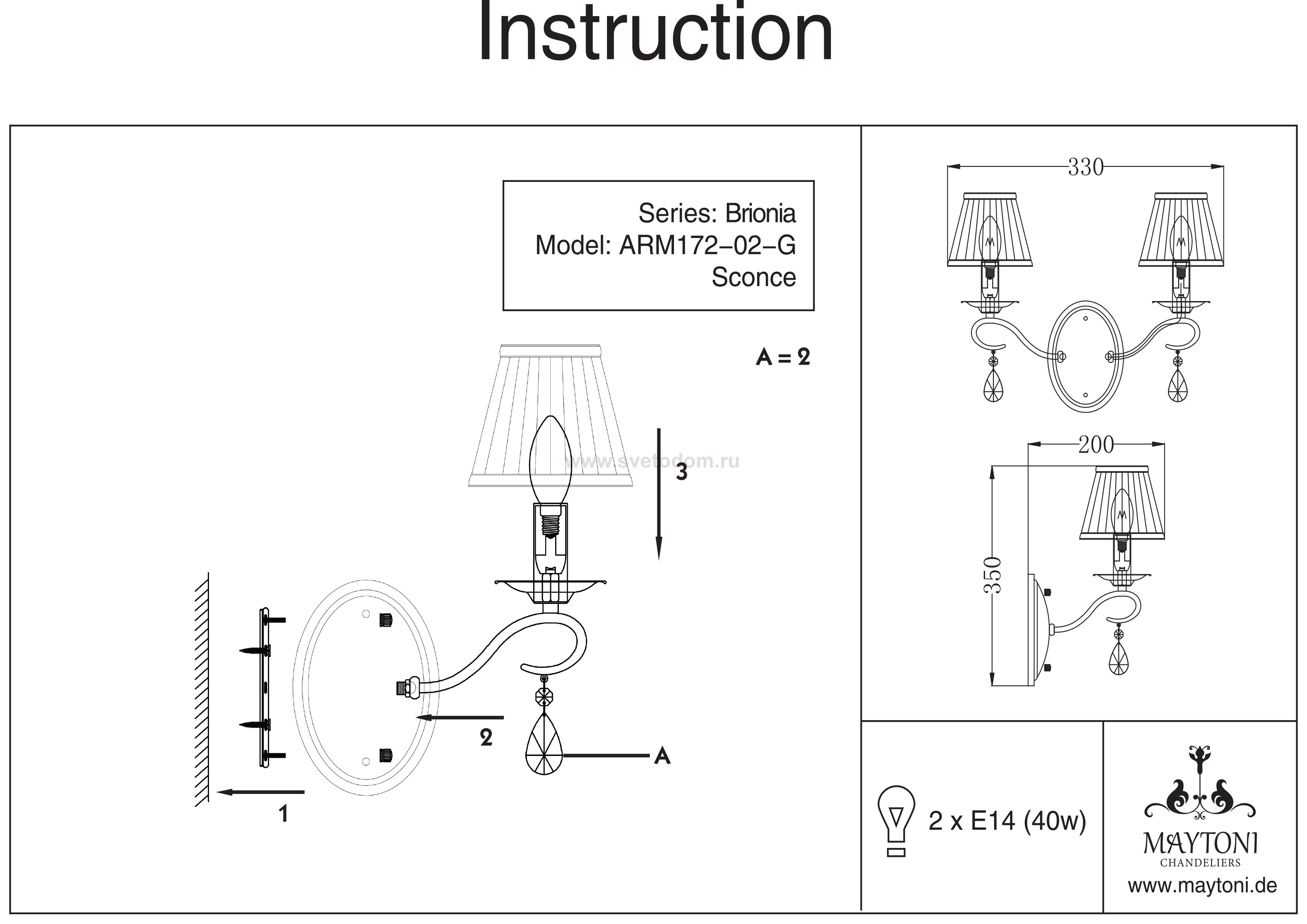 Instruction

Series: Brionia
Model: ARM172-02-G
Sconce

A = 2

www.svetodom.ru

3

2

A

1

330

200

350

2 x E14 (40w)

MAYTONI
CHANDELIERS
www.maytoni.de