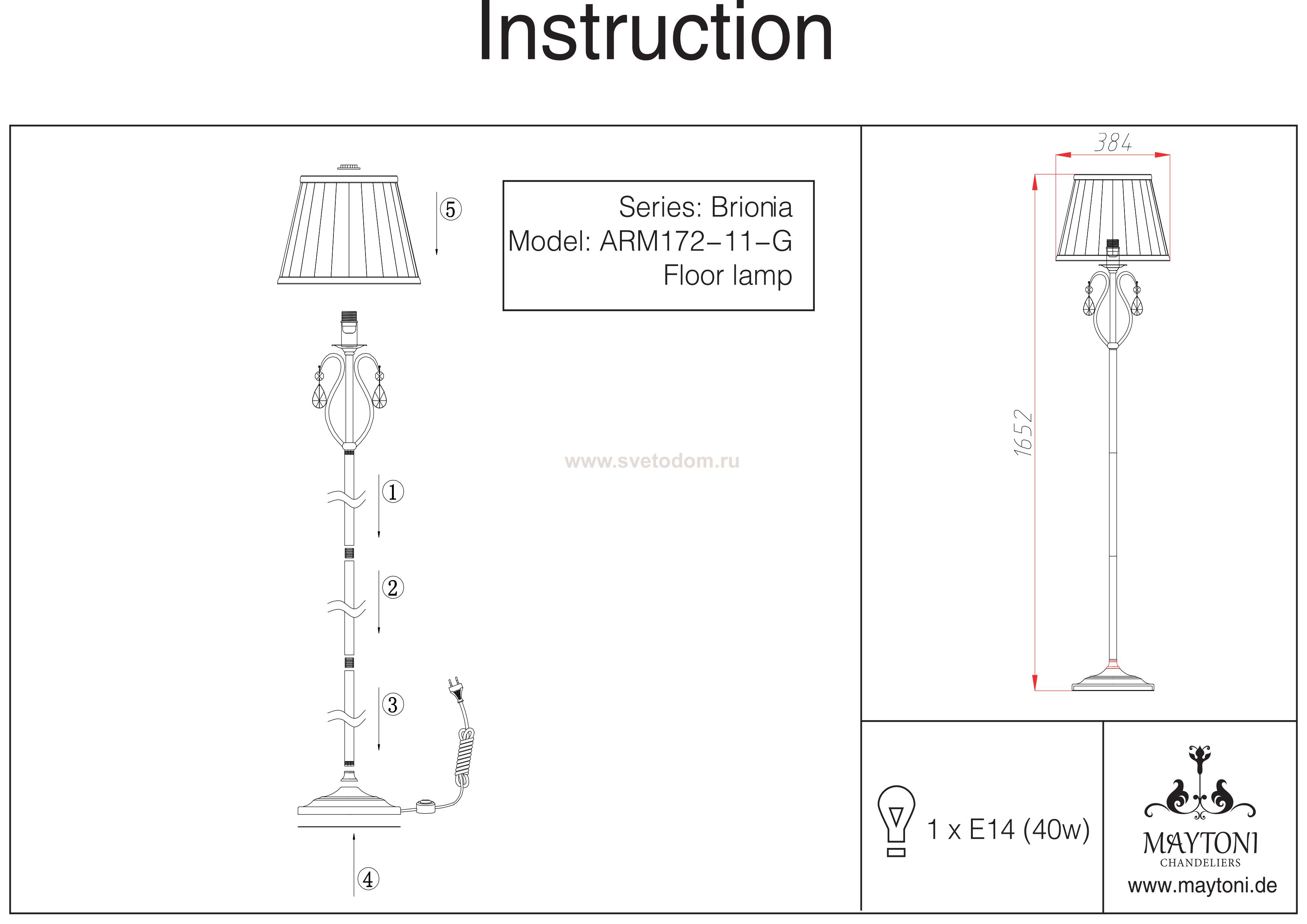 Instruction

5

Series: Brionia
Model: ARM172-11-G
Floor lamp

www.svetodom.ru

1

2

3

4

384

1652

1 x E14 (40w)

MAYTONI
CHANDELIERS
www.maytoni.de