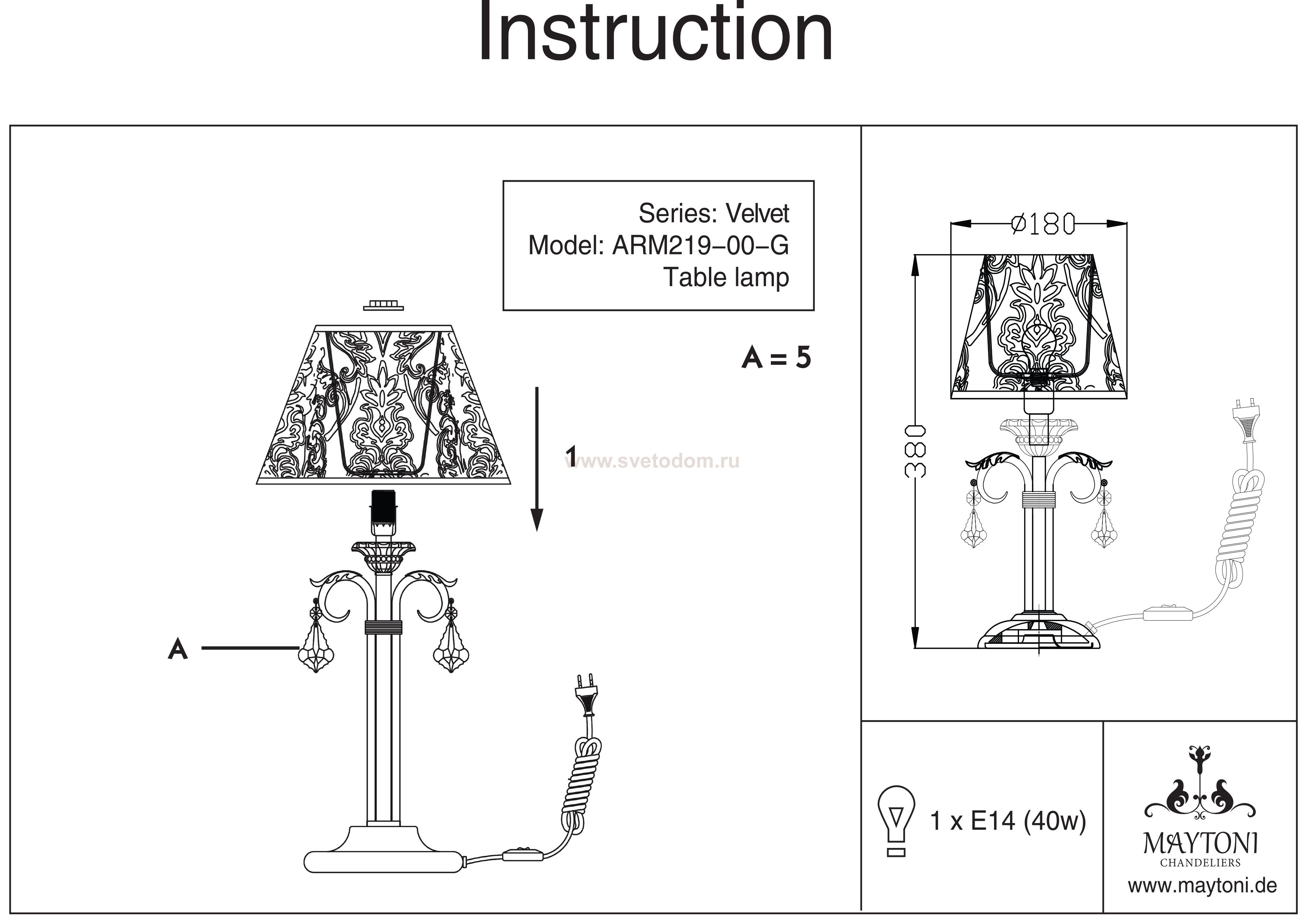 Instruction

Series: Velvet
Model: ARM219-00-G
Table lamp

A = 5

1

www.svetodom.ru

A

Ø180

380

1 x E14 (40w)

MAYTONI
CHANDELIERS

www.maytoni.de