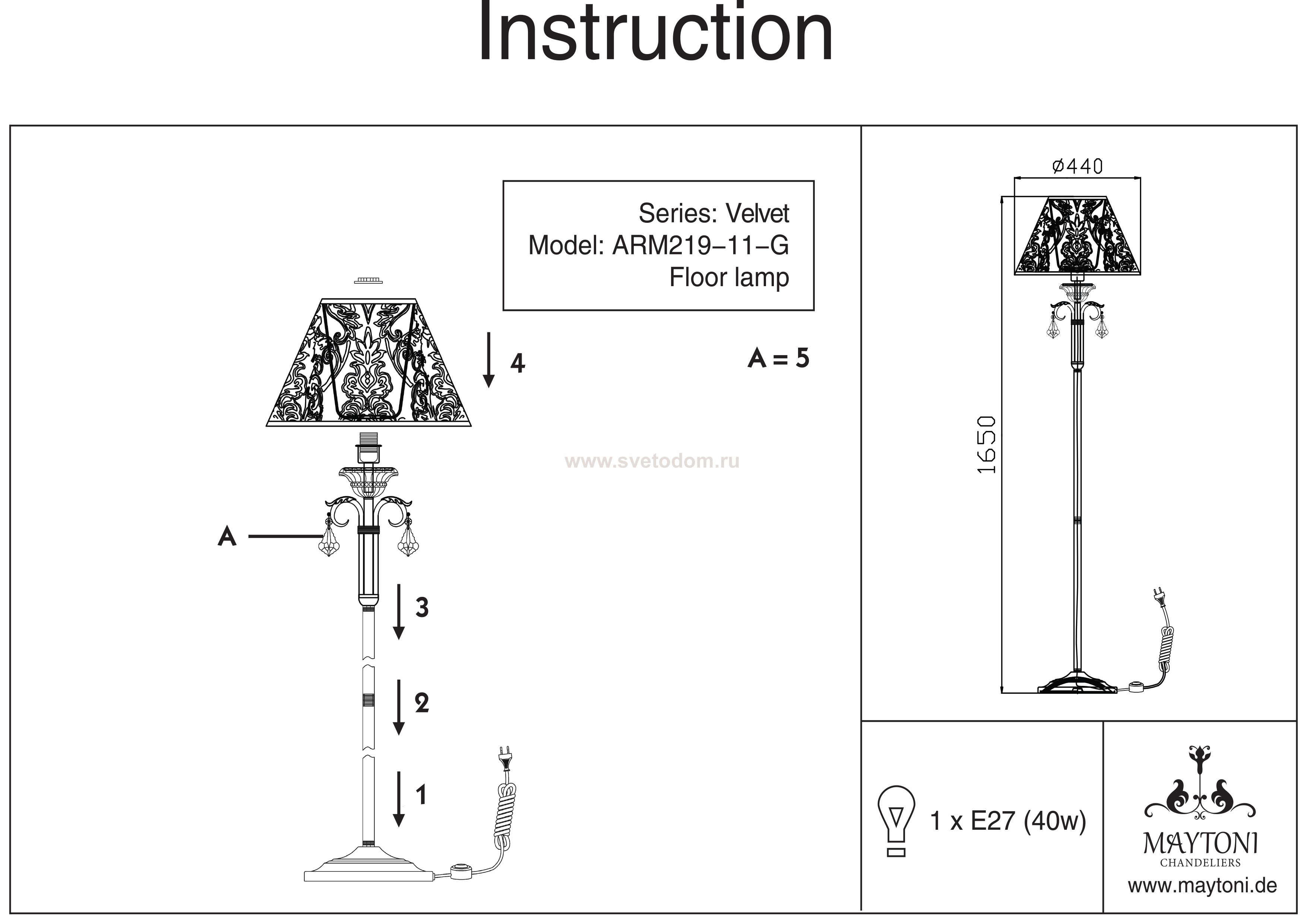 Instruction

Series: Velvet
Model: ARM219-11-G
Floor lamp

4

A = 5

www.svetodom.ru

A

3

2

1

ø440

1650

1 x E27 (40w)

MAYTONI
CHANDELIERS
www.maytoni.de