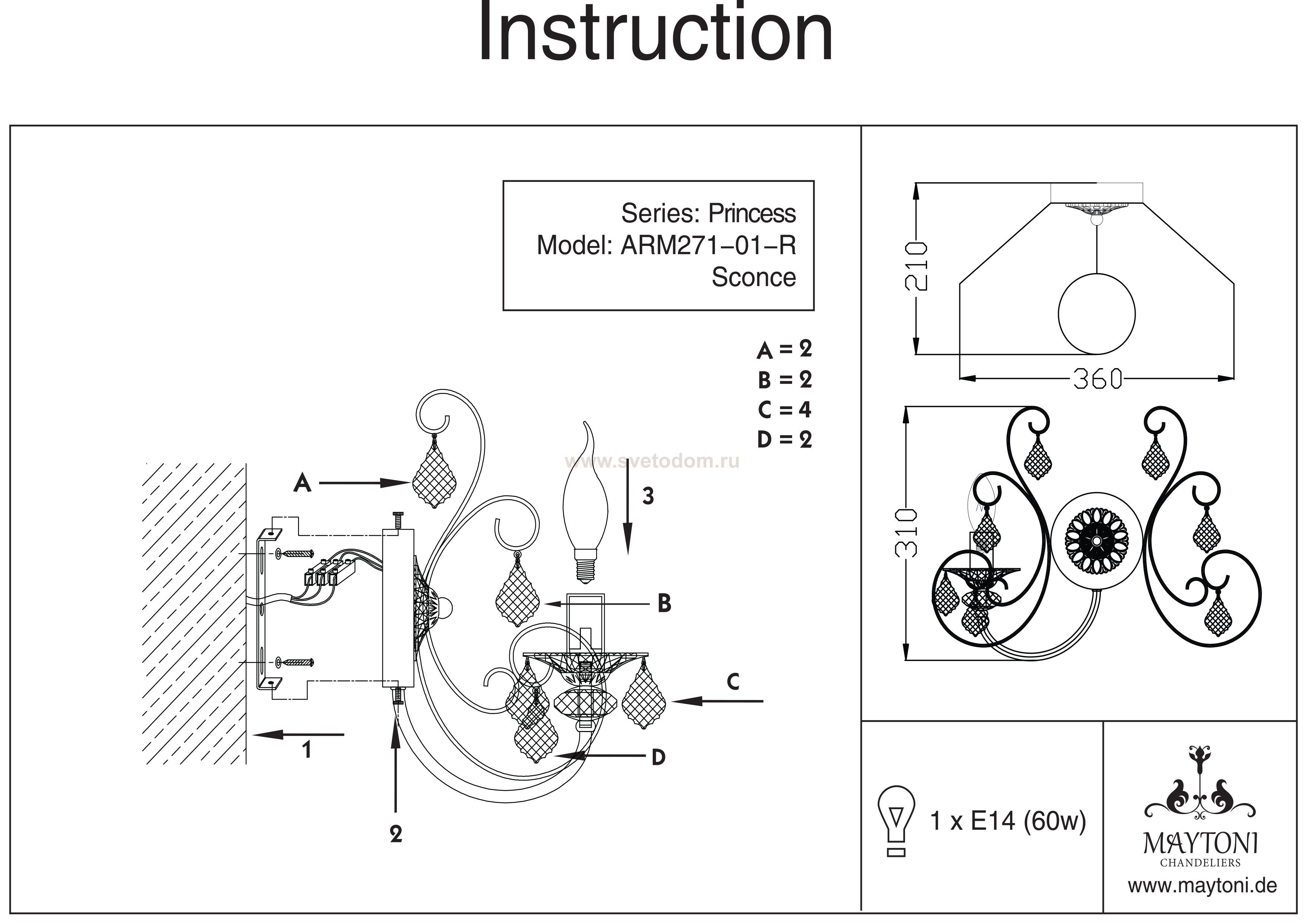 Instruction

Series: Princess
Model: ARM271-01-R
Sconce

A = 2
B = 2
C = 4
D = 2

www.svetodom.ru

A

3

B

C

D

1

2

210

360

310

1 x E14 (60w)

MAYTONI
CHANDELIERS
www.maytoni.de