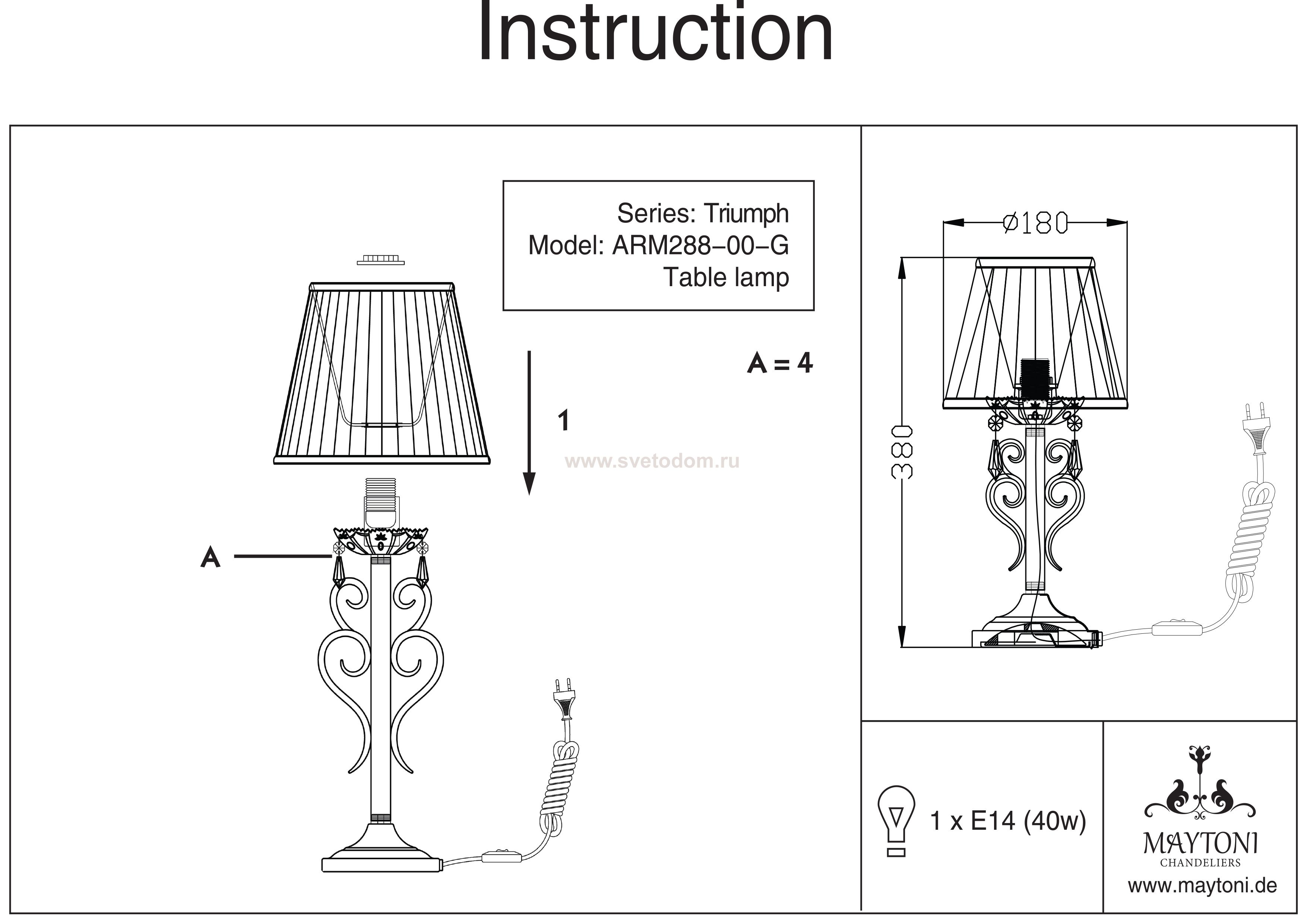 Instruction

Series: Triumph
Model: ARM288-00-G
Table lamp

A = 4

1

www.svetodom.ru

A

Ø180

380

1 x E14 (40w)

MAYTONI
CHANDELIERS
www.maytoni.de