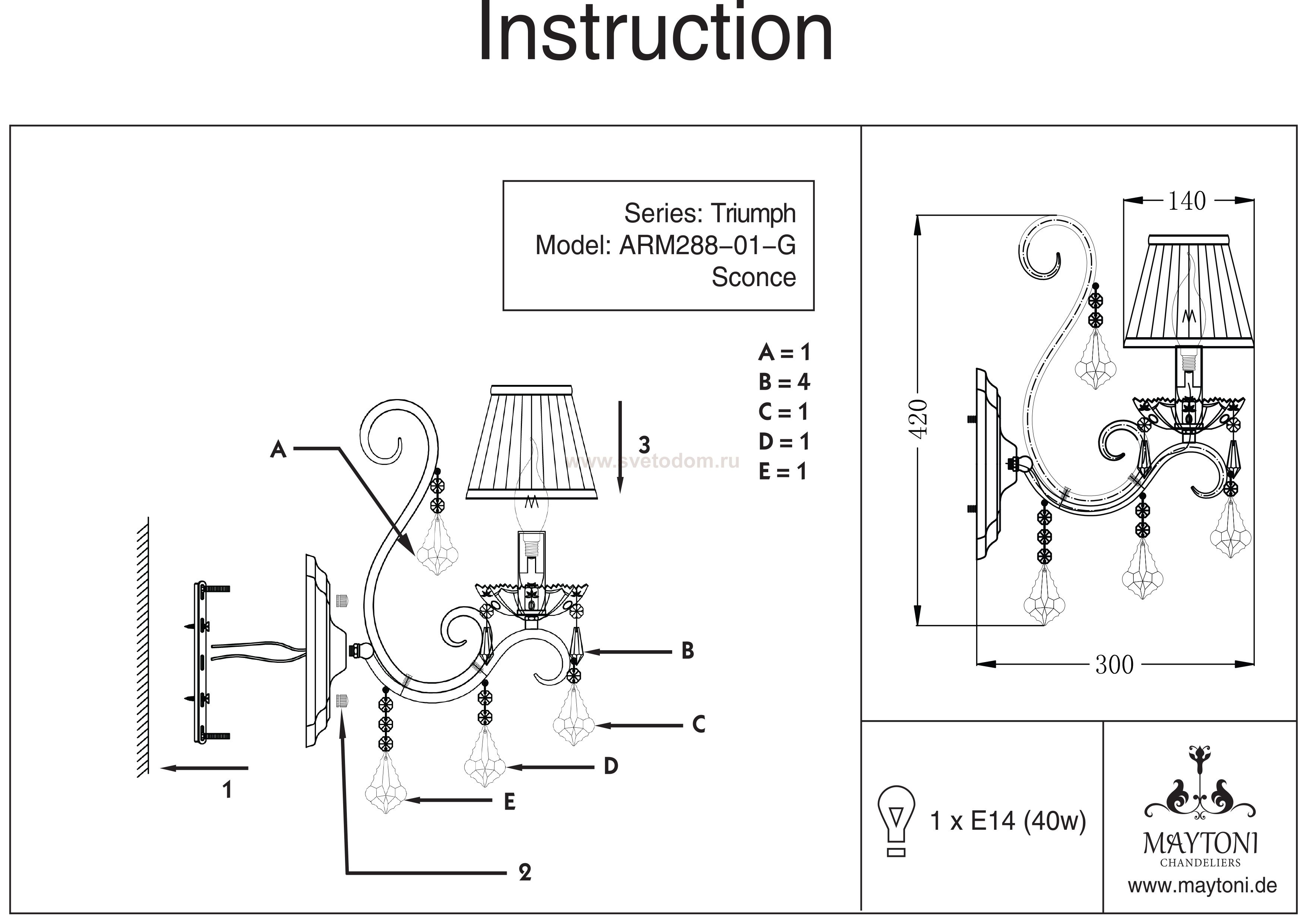 Instruction

Series: Triumph
Model: ARM288-01-G
Sconce

A = 1
B = 4
C = 1
D = 1
E = 1

A

3

www.svetodom.ru

B

C

D

E

1

2

140

420

300

1 x E14 (40w)

MAYTONI
CHANDELIERS
www.maytoni.de