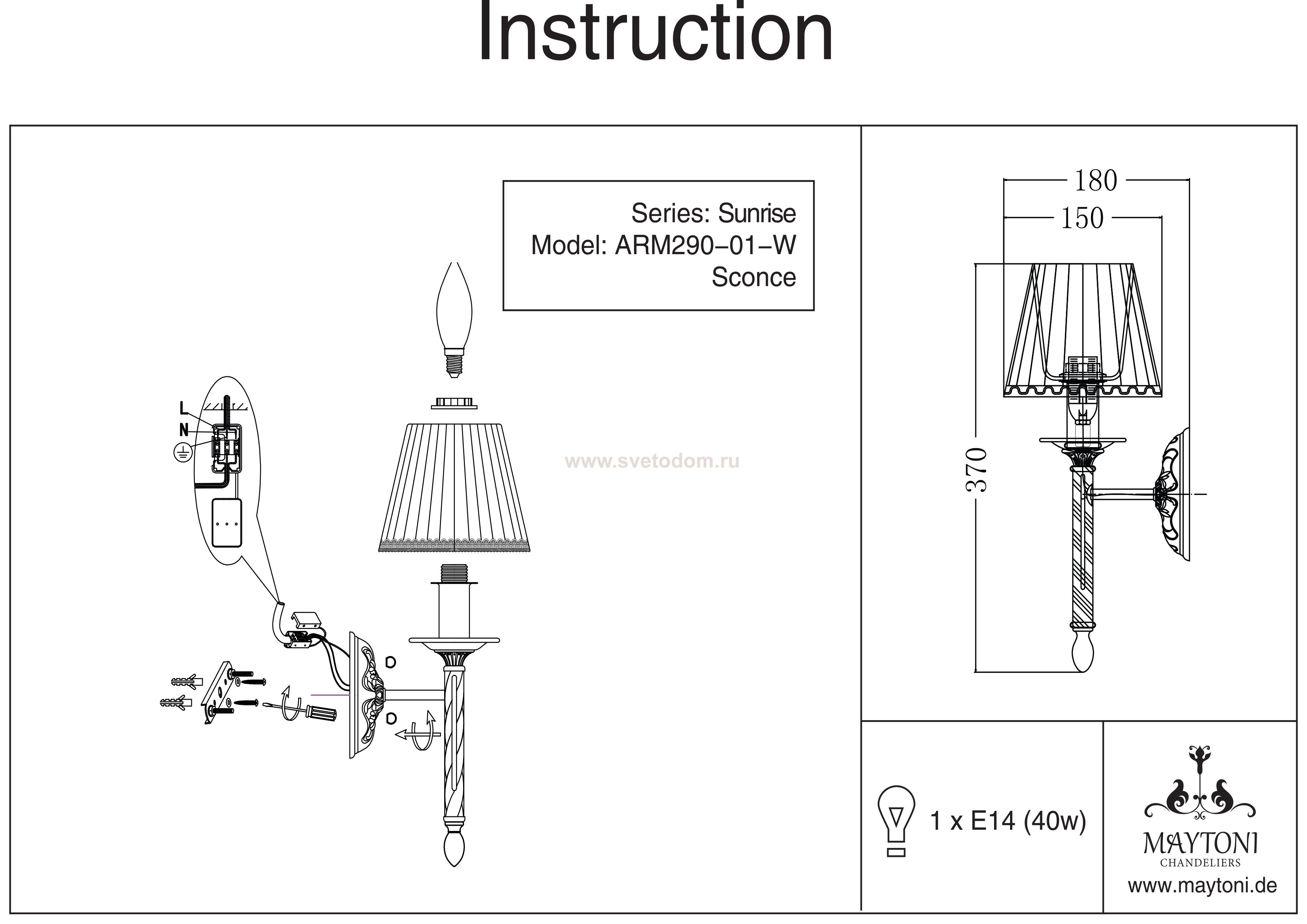 Instruction

Series: Sunrise
Model: ARM290-01-W
Sconce

L
N

www.svetodom.ru

180
150
370

1 x E14 (40w)

MAYTONI
CHANDELIERS
www.maytoni.de