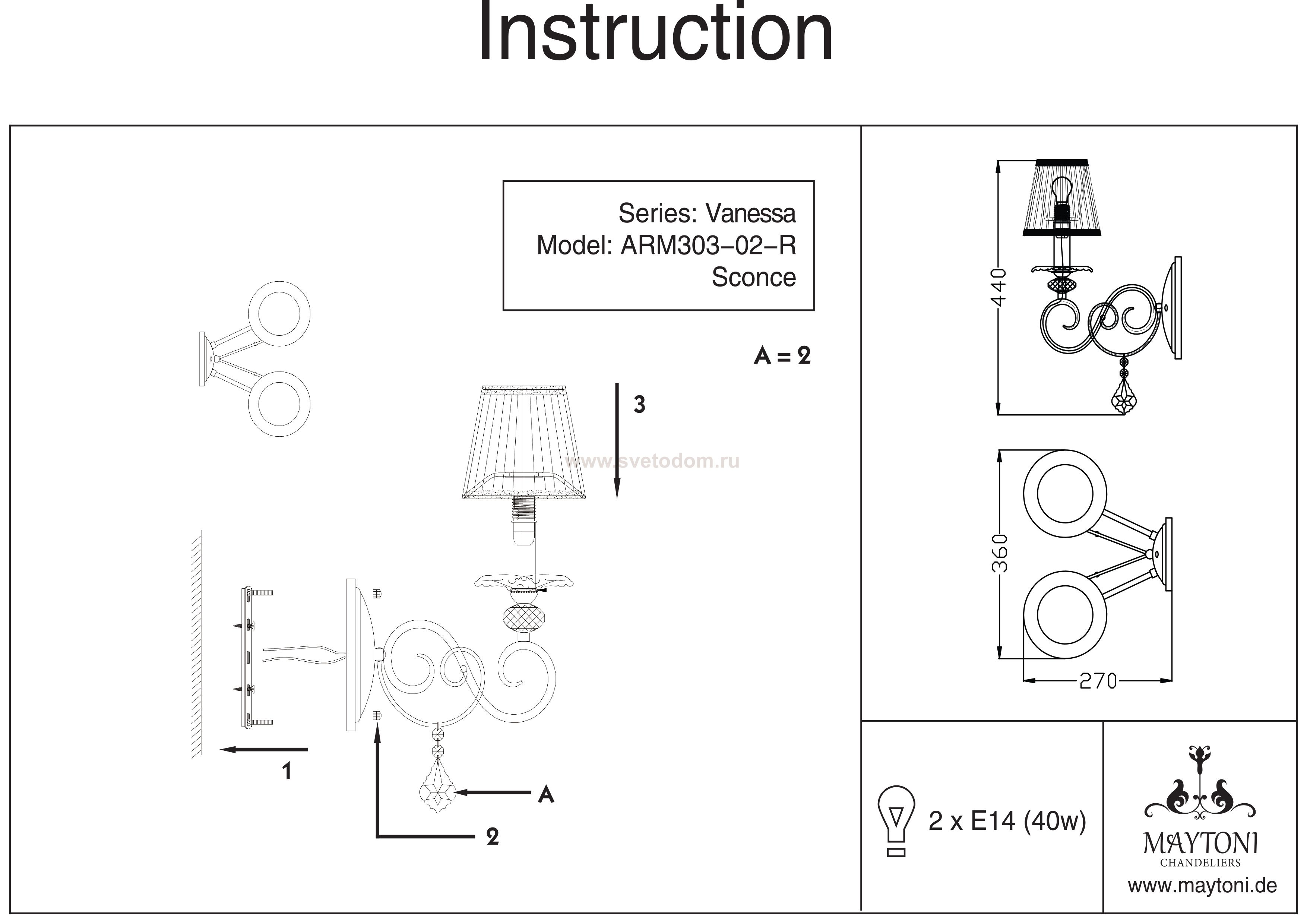 Instruction

Series: Vanessa
Model: ARM303-02-R
Sconce

A = 2

3

www.svetodom.ru

1

A

2

440

360

270

2 x E14 (40w)

MAYTONI
CHANDELIERS
www.maytoni.de