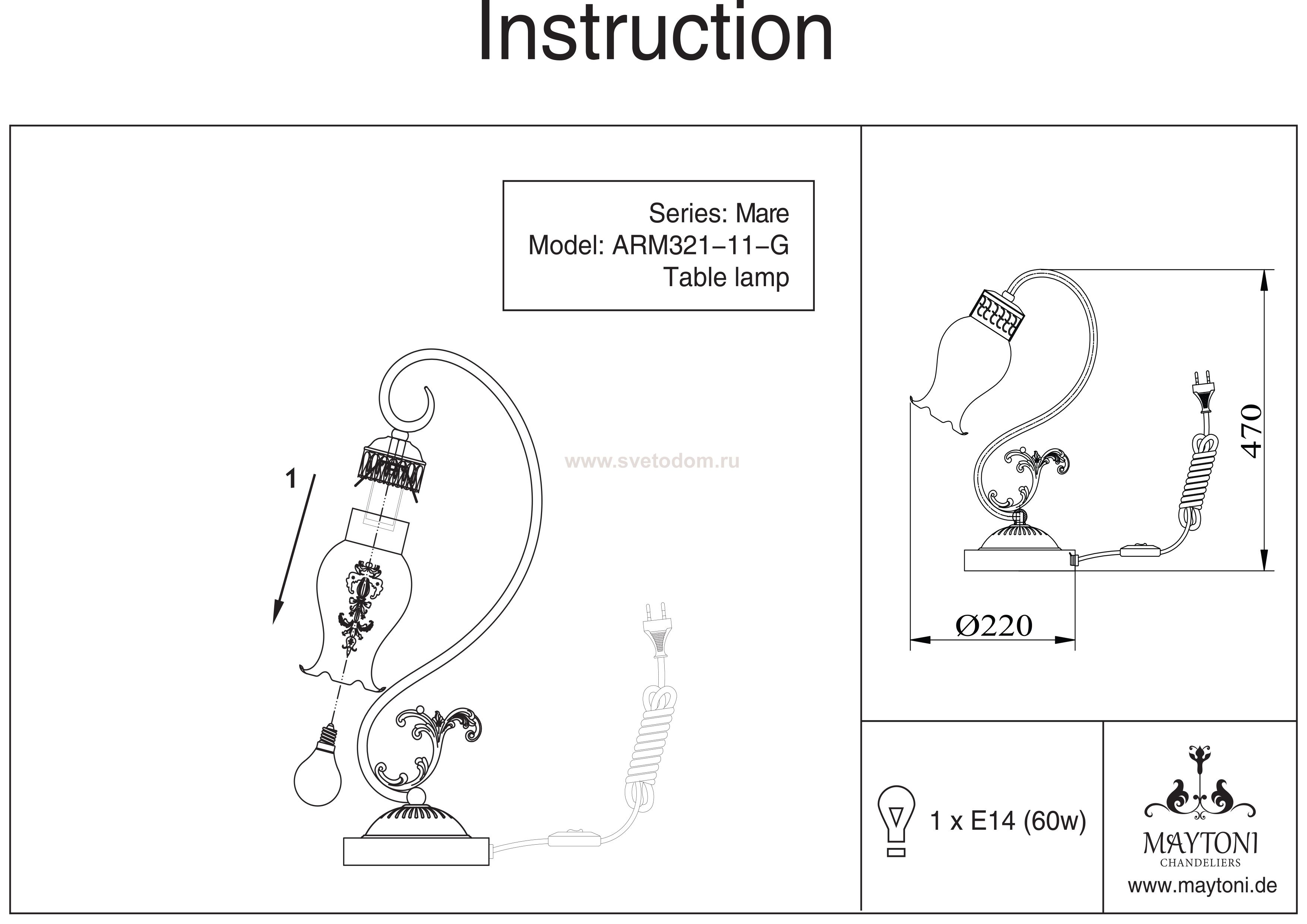 Instruction

Series: Mare
Model: ARM321-11-G
Table lamp

www.svetodom.ru

1

470

Ø220

1 x E14 (60w)

MAYTONI
CHANDELIERS
www.maytoni.de