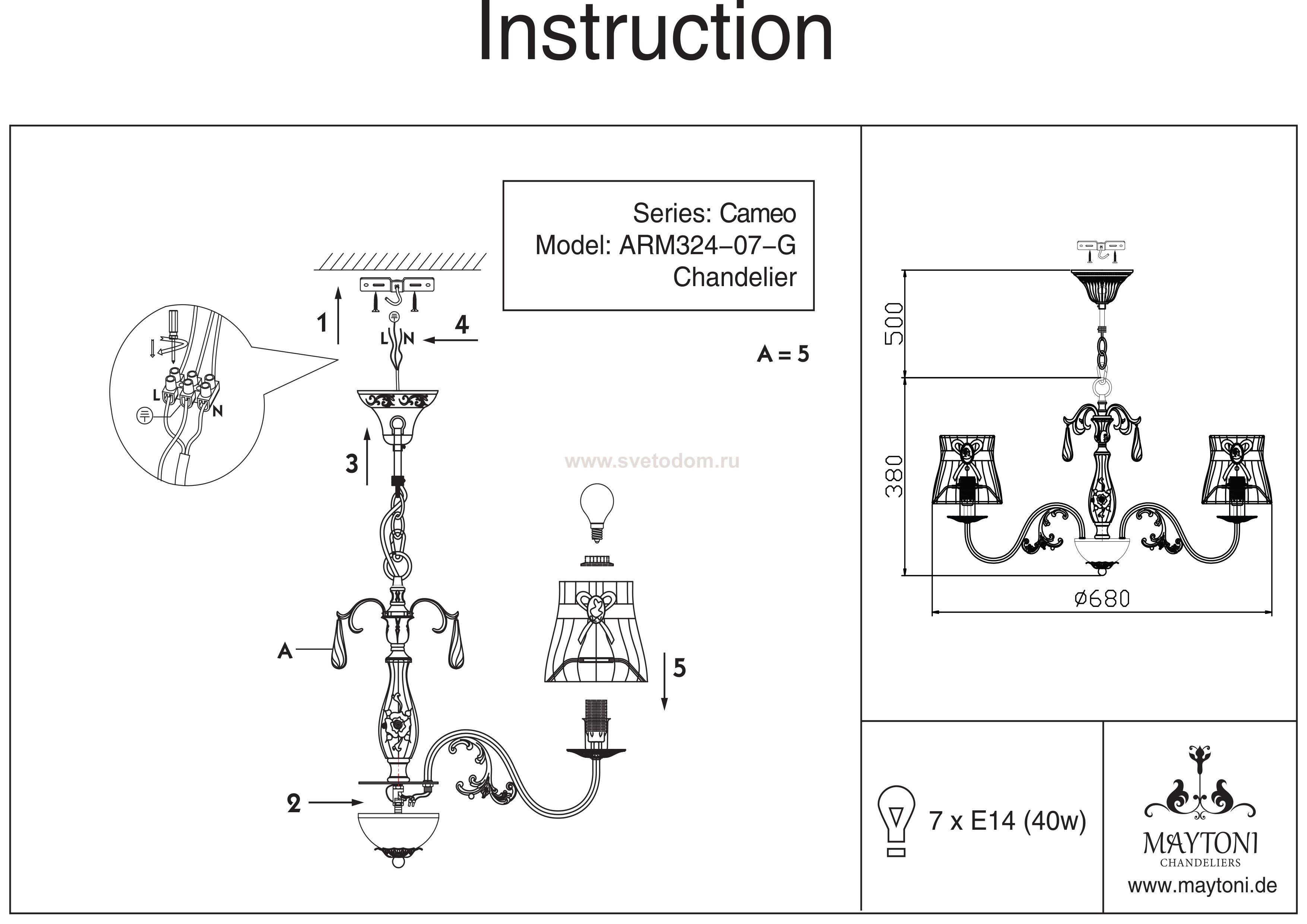 Instruction

Series: Cameo
Model: ARM324-07-G
Chandelier

A = 5

1

4

L N

L

N

3

www.svetodom.ru

A

5

2

500

380

ø680

7 x E14 (40w)

MAYTONI
CHANDELIERS
www.maytoni.de