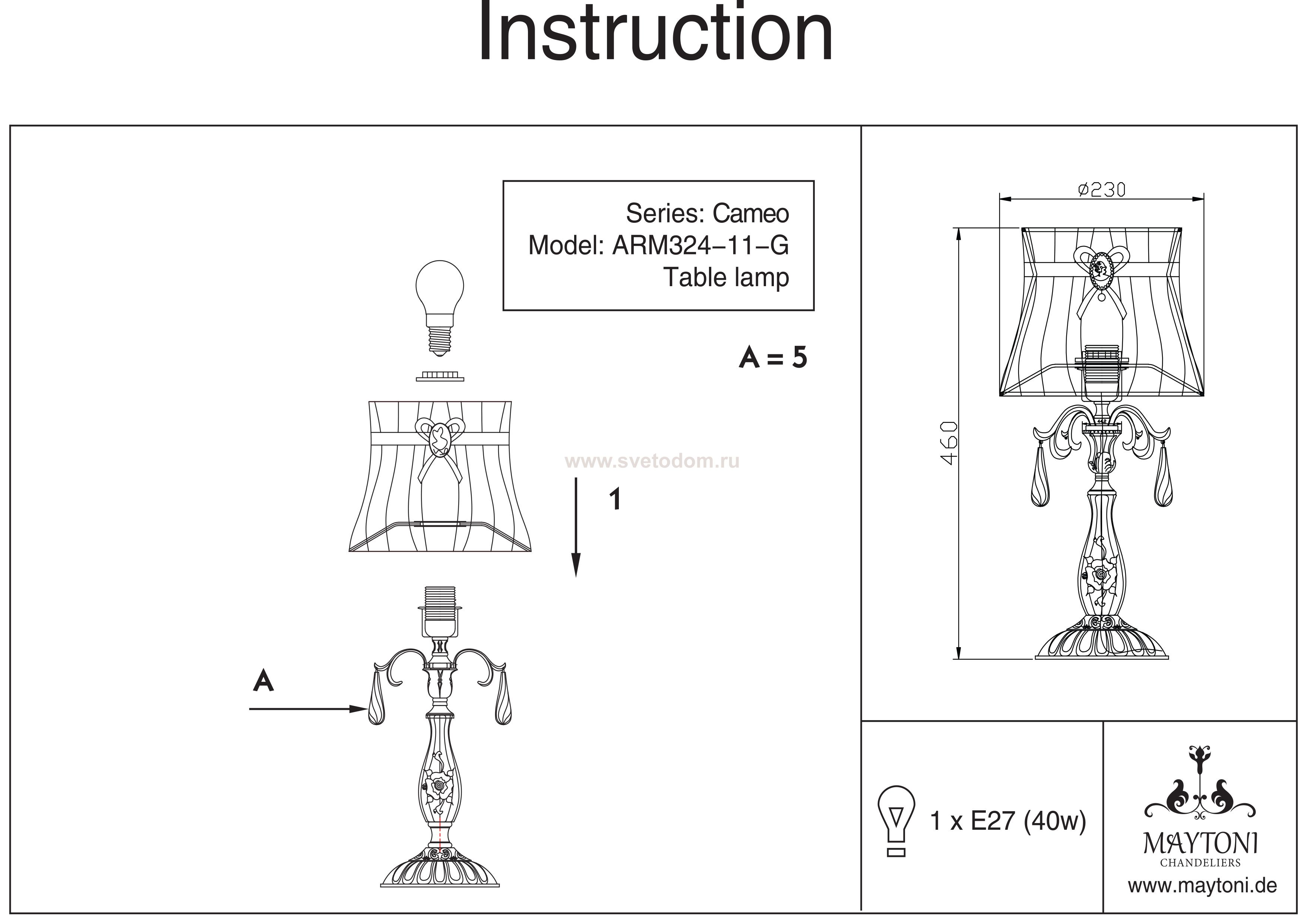 Instruction

Series: Cameo
Model: ARM324-11-G
Table lamp

A = 5

www.svetodom.ru

1

A

ø230

460

1 x E27 (40w)

MAYTONI
CHANDELIERS
www.maytoni.de