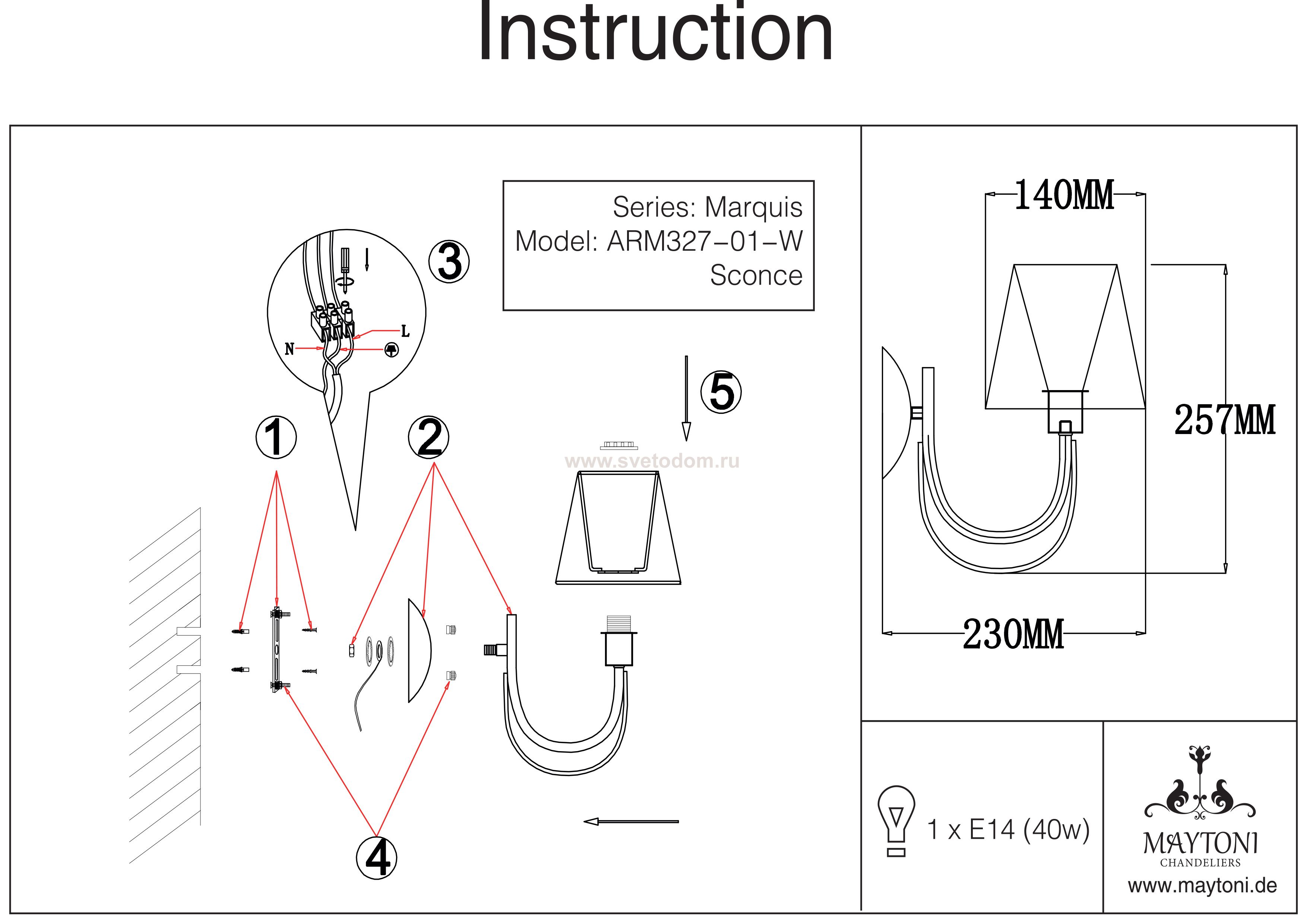 Instruction

Series: Marquis
Model: ARM327-01-W
Sconce

3

L

N

5

1

2

www.svetodom.ru

4

140MM

257MM

230MM

1 x E14 (40w)

MAYTONI
CHANDELIERS
www.maytoni.de