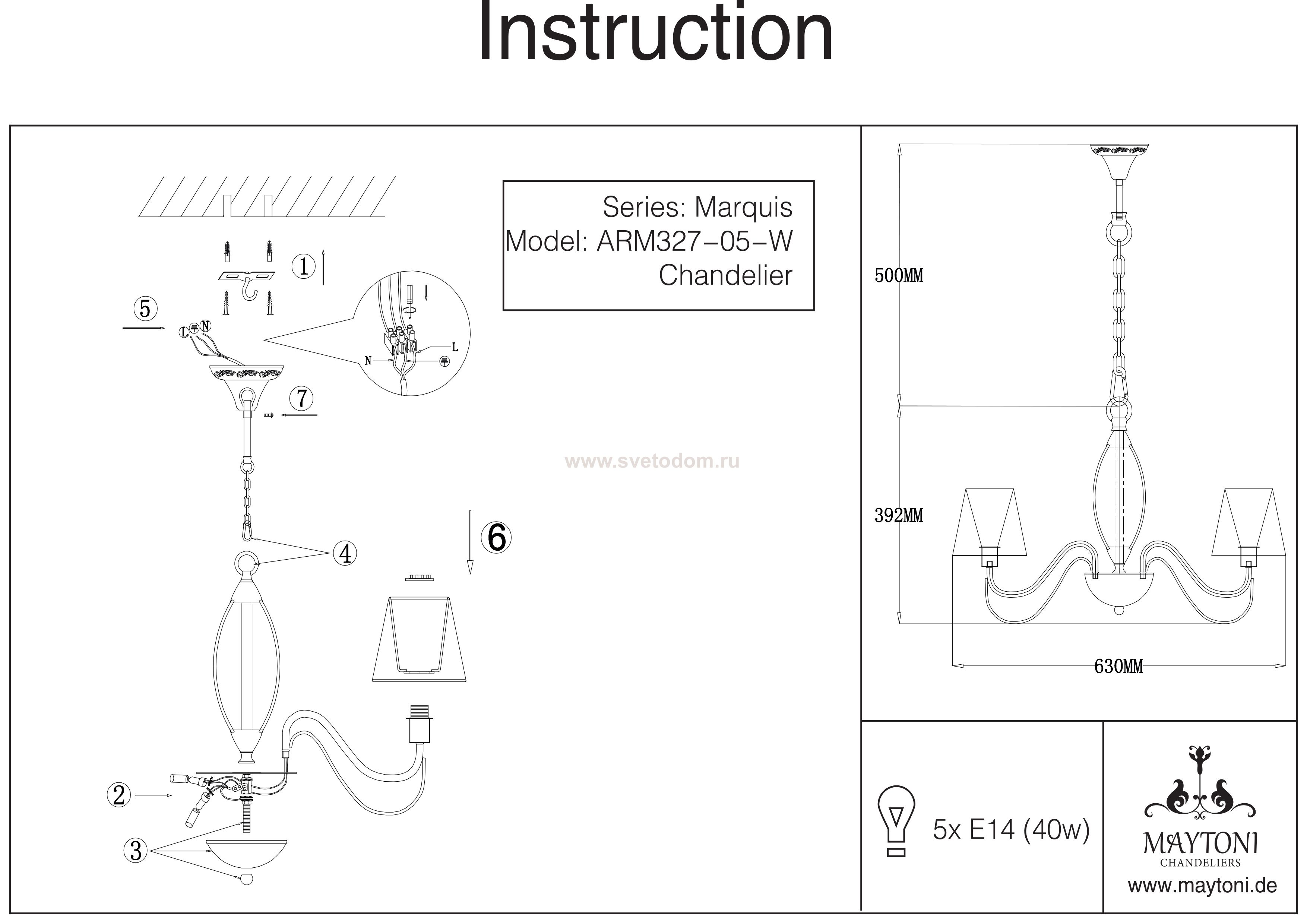 Instruction

Series: Marquis
Model: ARM327-05-W
Chandelier

1

5

L N

N L

7

www.svetodom.ru

4

6

2

3

500MM

392MM

630MM

5x E14 (40w)

MAYTONI
CHANDELIERS
www.maytoni.de