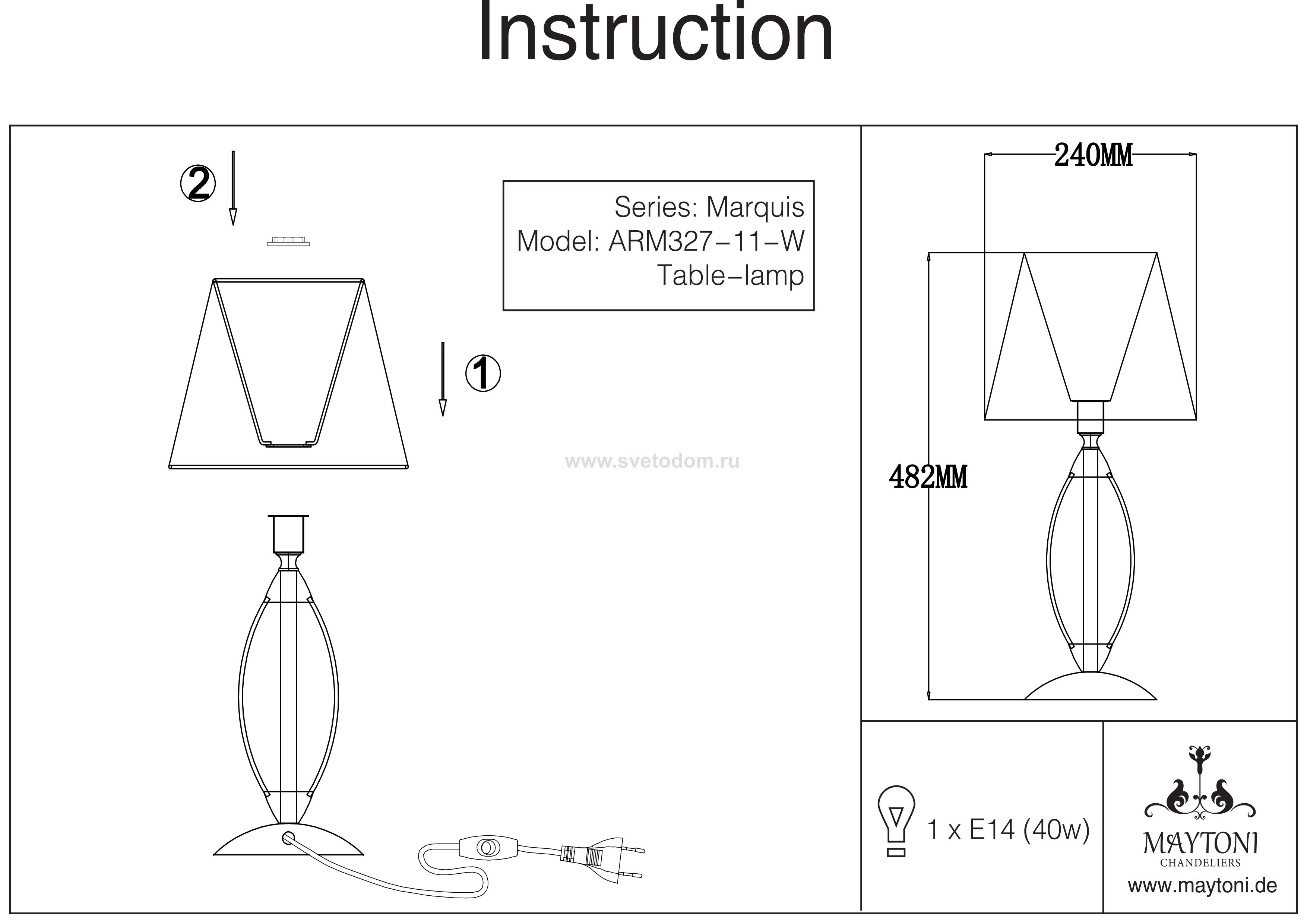 Instruction

②

Series: Marquis
Model: ARM327-11-W
Table-lamp

①

www.svetodom.ru

240MM

482MM

1 x E14 (40w)

MAYTONI
CHANDELIERS
www.maytoni.de