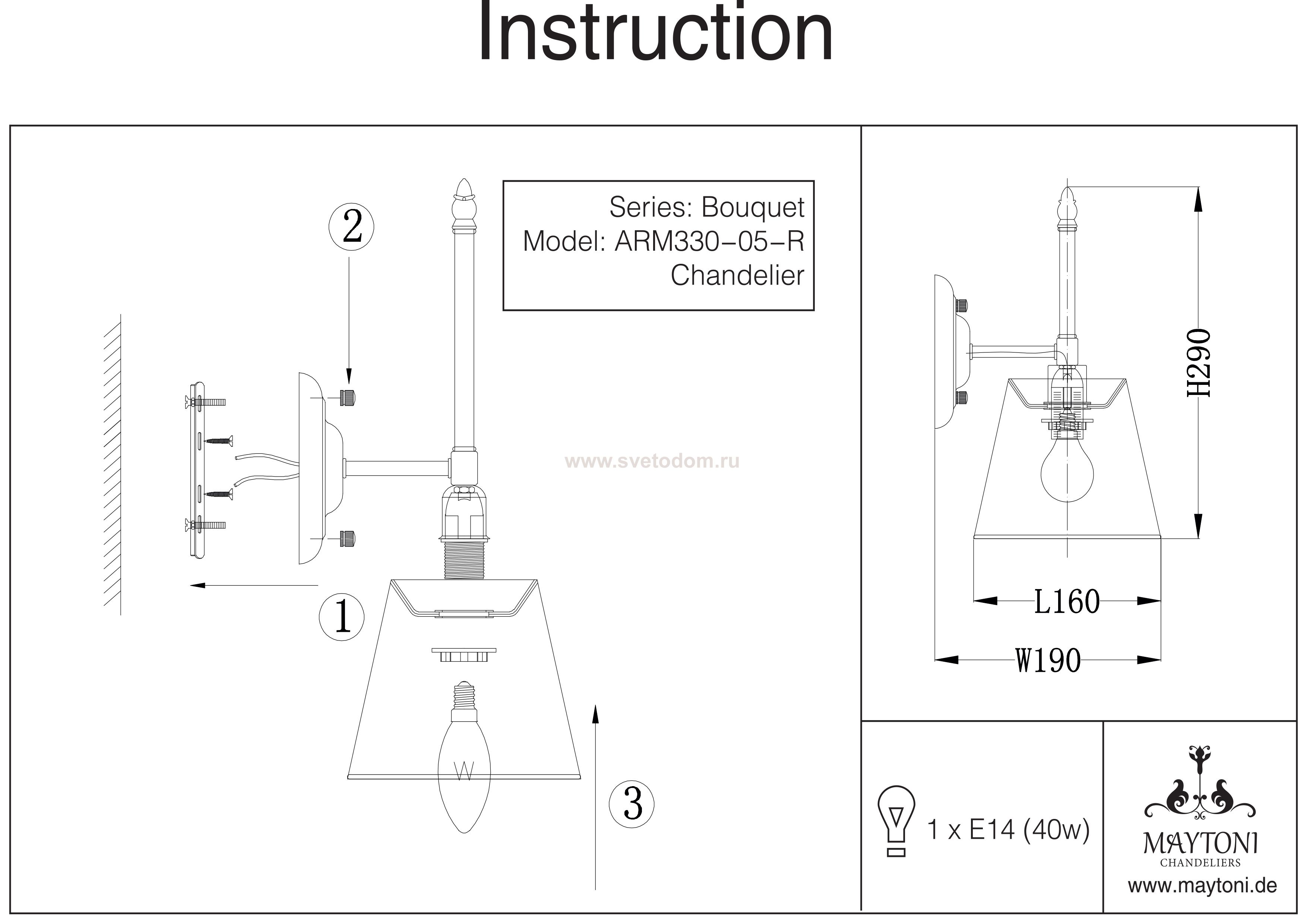 Instruction

Series: Bouquet
Model: ARM330-05-R
Chandelier

2

www.svetodom.ru

1

W

3

H290

L160

W190

1 x E14 (40w)

MAYTONI
CHANDELIERS
www.maytoni.de