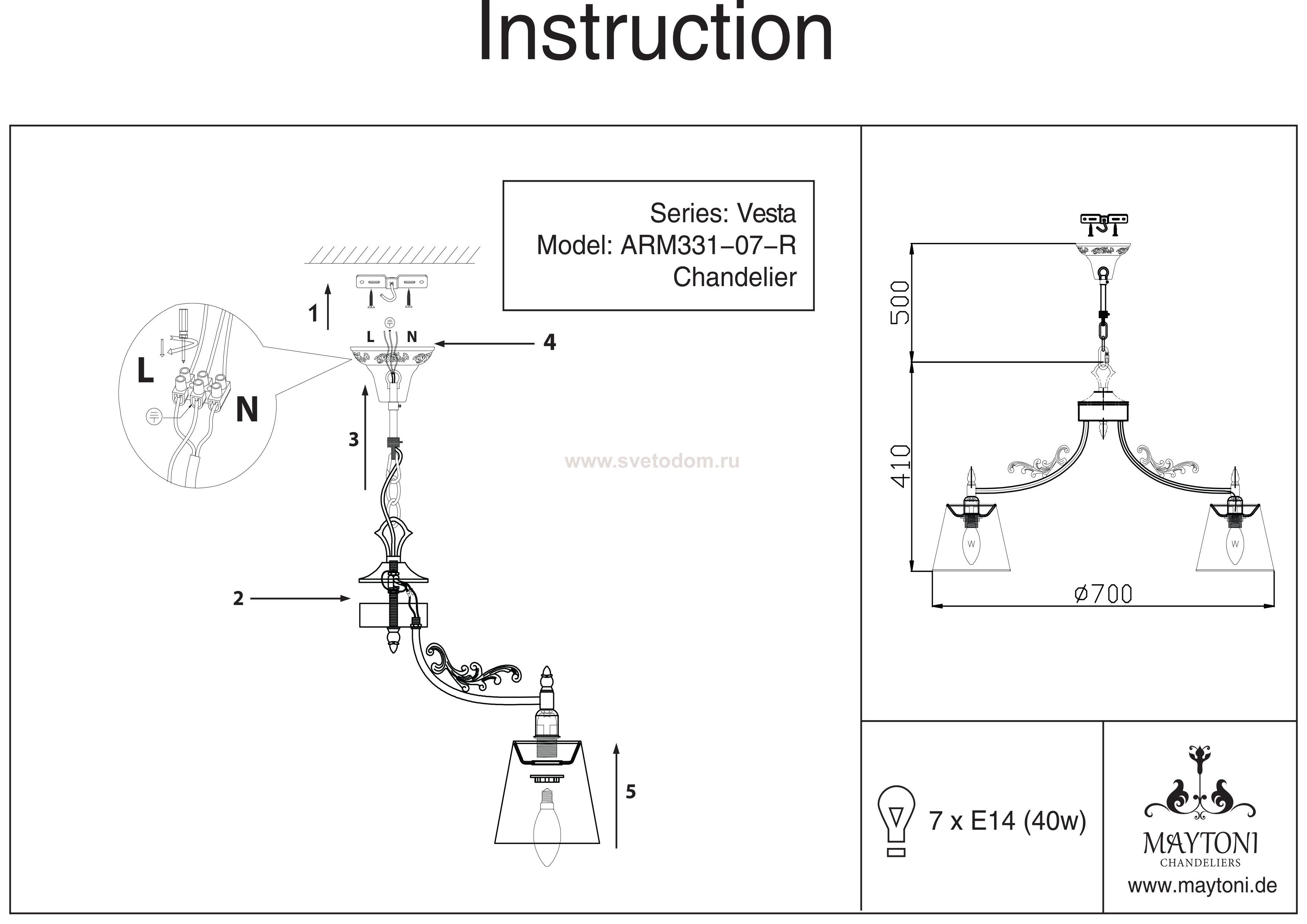 Instruction

Series: Vesta
Model: ARM331-07-R
Chandelier

1

L N

4

L

N

3

www.svetodom.ru

2

5

500

410

W

W

⌀700

7 x E14 (40w)

MAYTONI
CHANDELIERS

www.maytoni.de