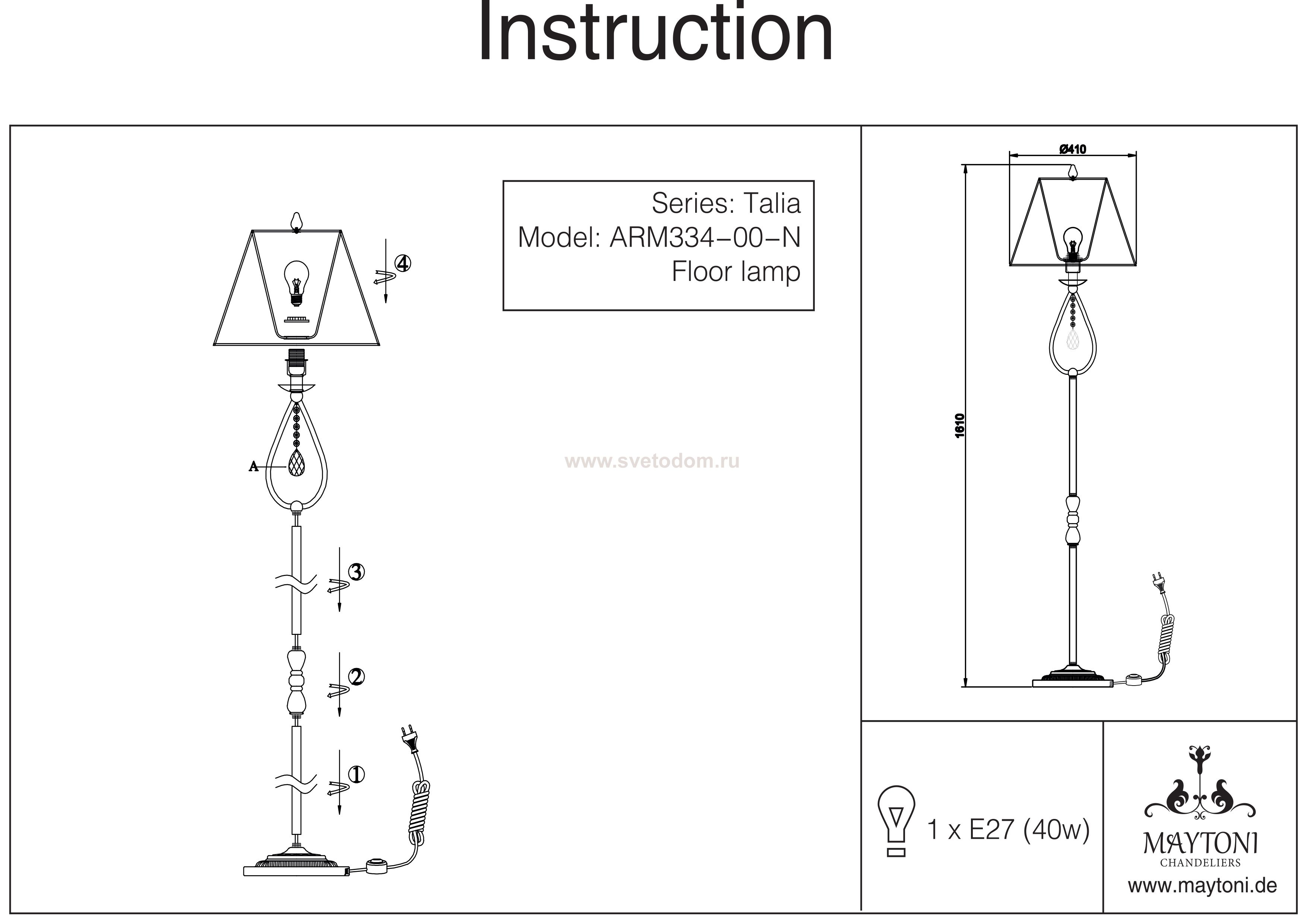 Instruction

Series: Talia
Model: ARM334-00-N
Floor lamp

④

A

www.svetodom.ru

③

②

①

Ø410

1610

1 x E27 (40w)

MAYTONI
CHANDELIERS
www.maytoni.de