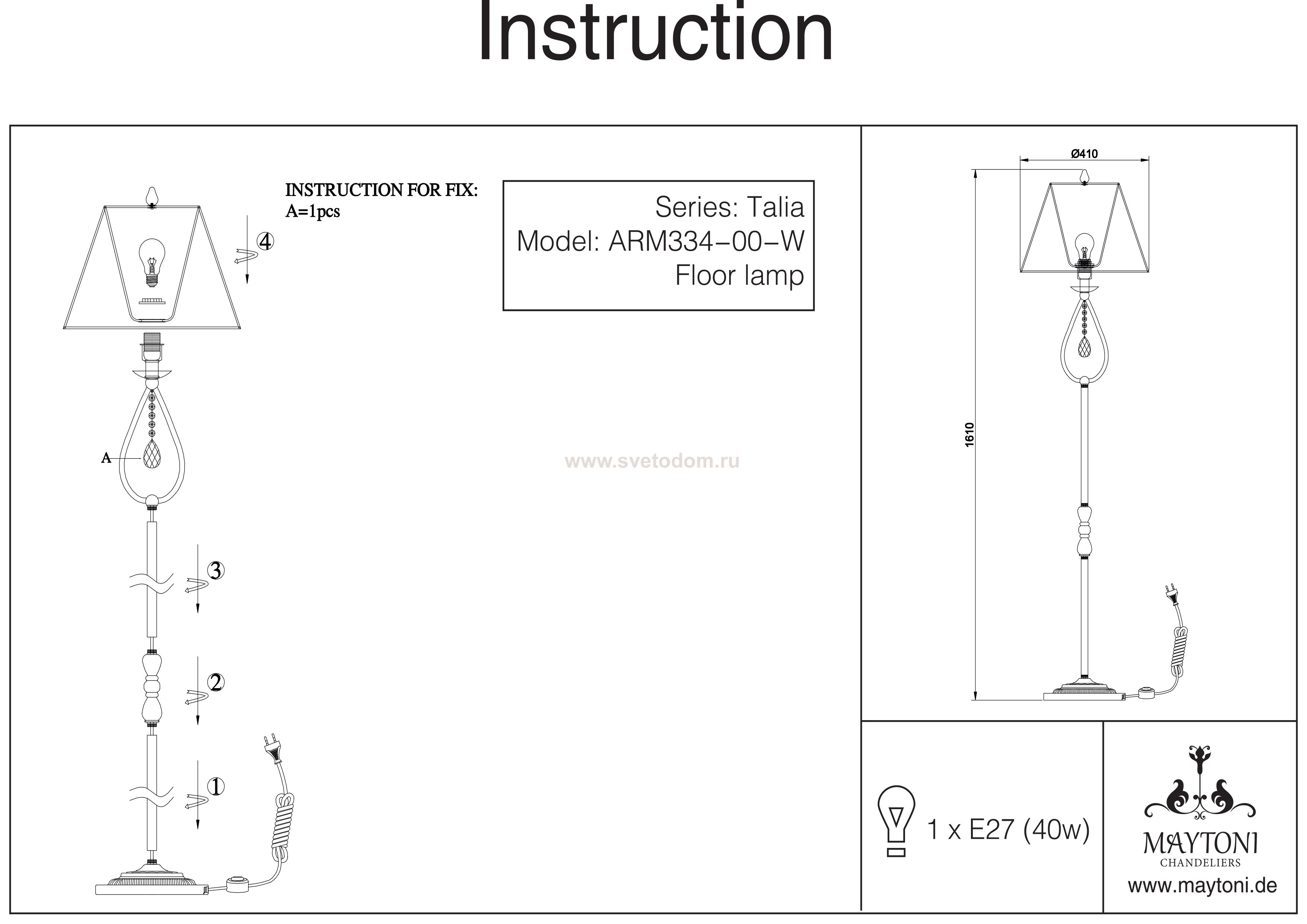 Instruction

INSTRUCTION FOR FIX:
A=1pcs

Series: Talia
Model: ARM334-00-W
Floor lamp

④
A
③
②
①

www.svetodom.ru

Ø410
1610

1 x E27 (40w)

MAYTONI
CHANDELIERS
www.maytoni.de