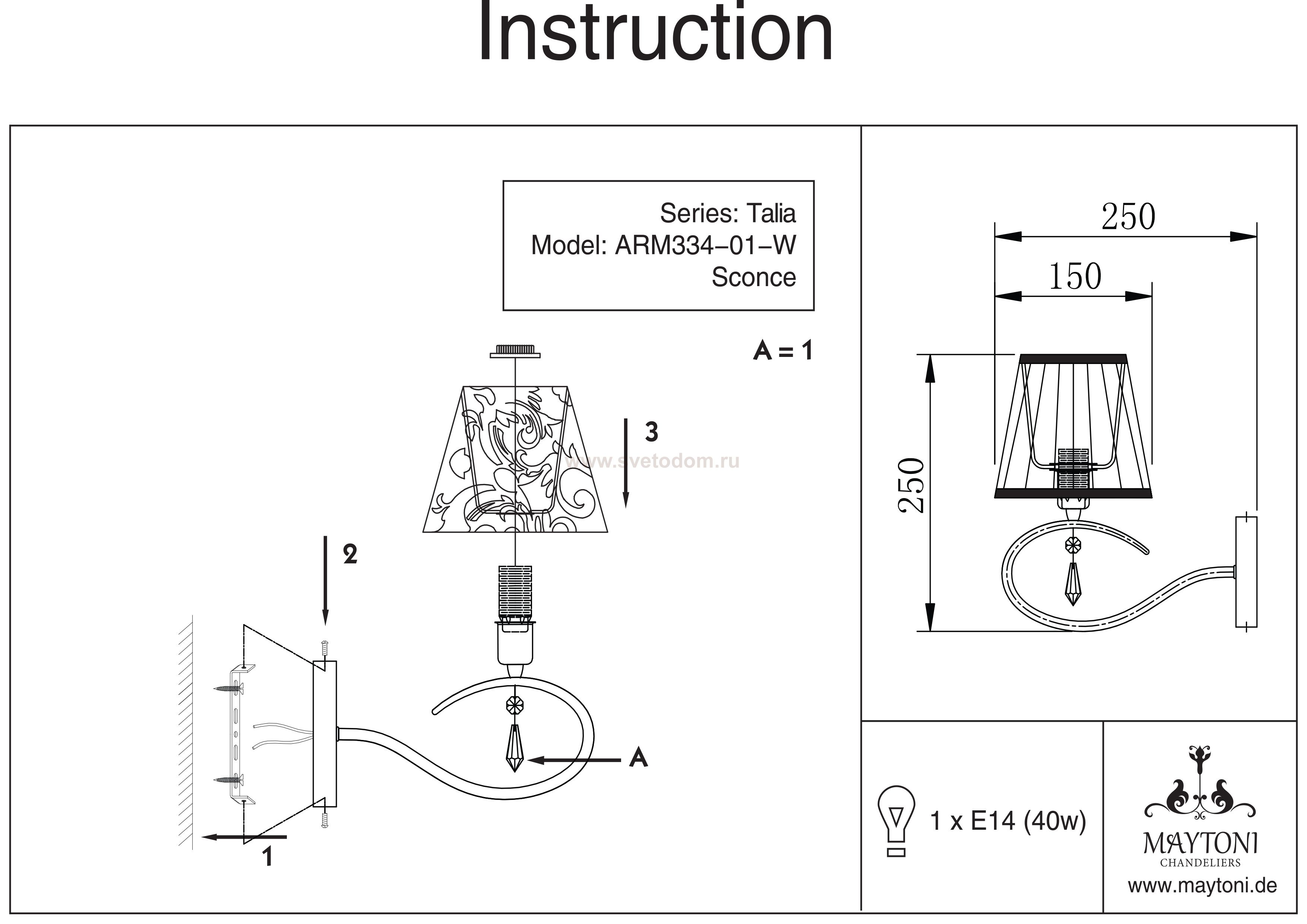 Instruction

Series: Talia
Model: ARM334-01-W
Sconce

A = 1

3

www.svetodom.ru

2

A

1

250

150

250

1 x E14 (40w)

MAYTONI
CHANDELIERS
www.maytoni.de