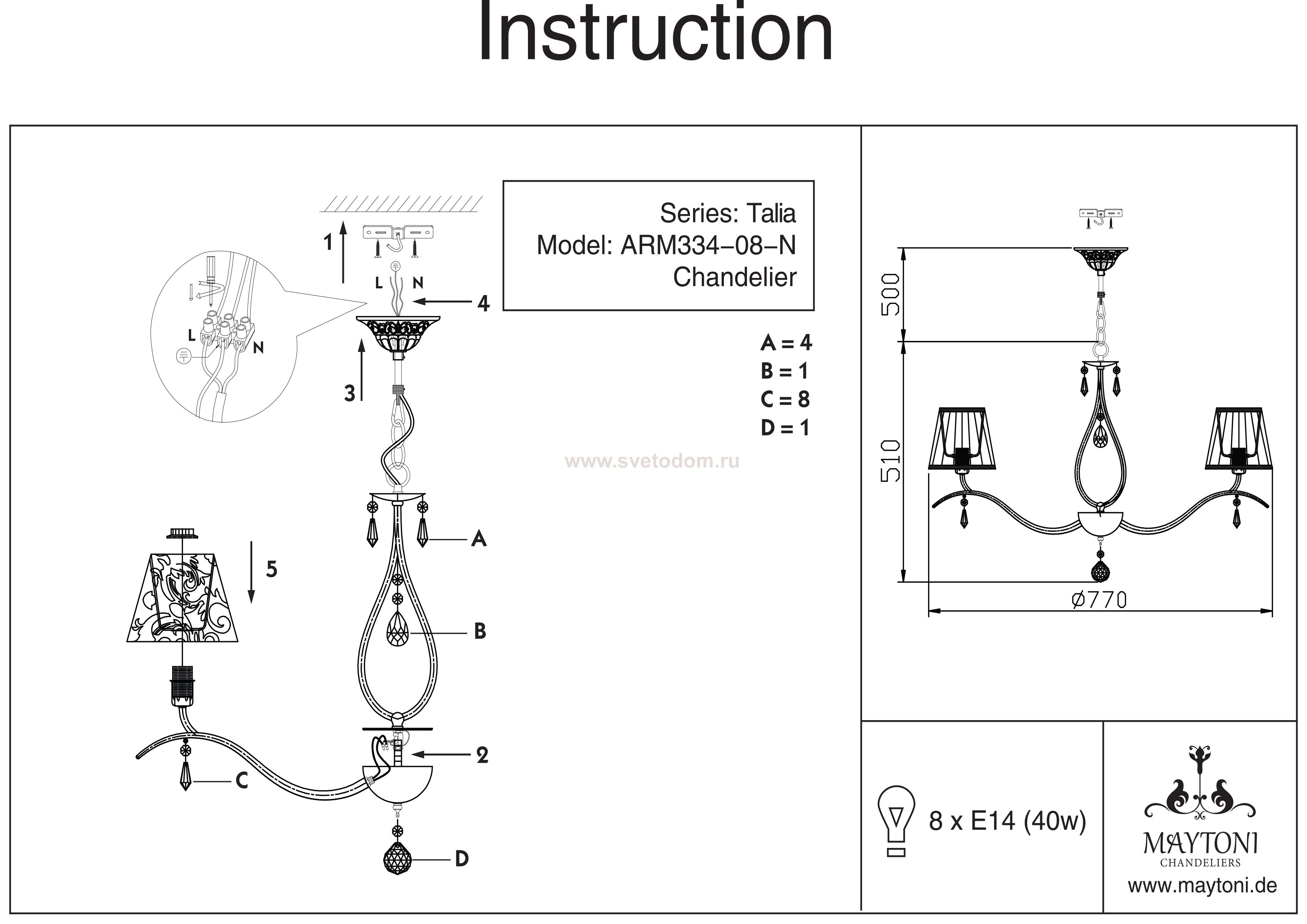 Instruction

Series: Talia
Model: ARM334-08-N
Chandelier

1

L N

4

L

N

3

A = 4
B = 1
C = 8
D = 1

www.svetodom.ru

A

5

B

2

C

D

500

510

Ø770

8 x E14 (40w)

MAYTONI
CHANDELIERS
www.maytoni.de