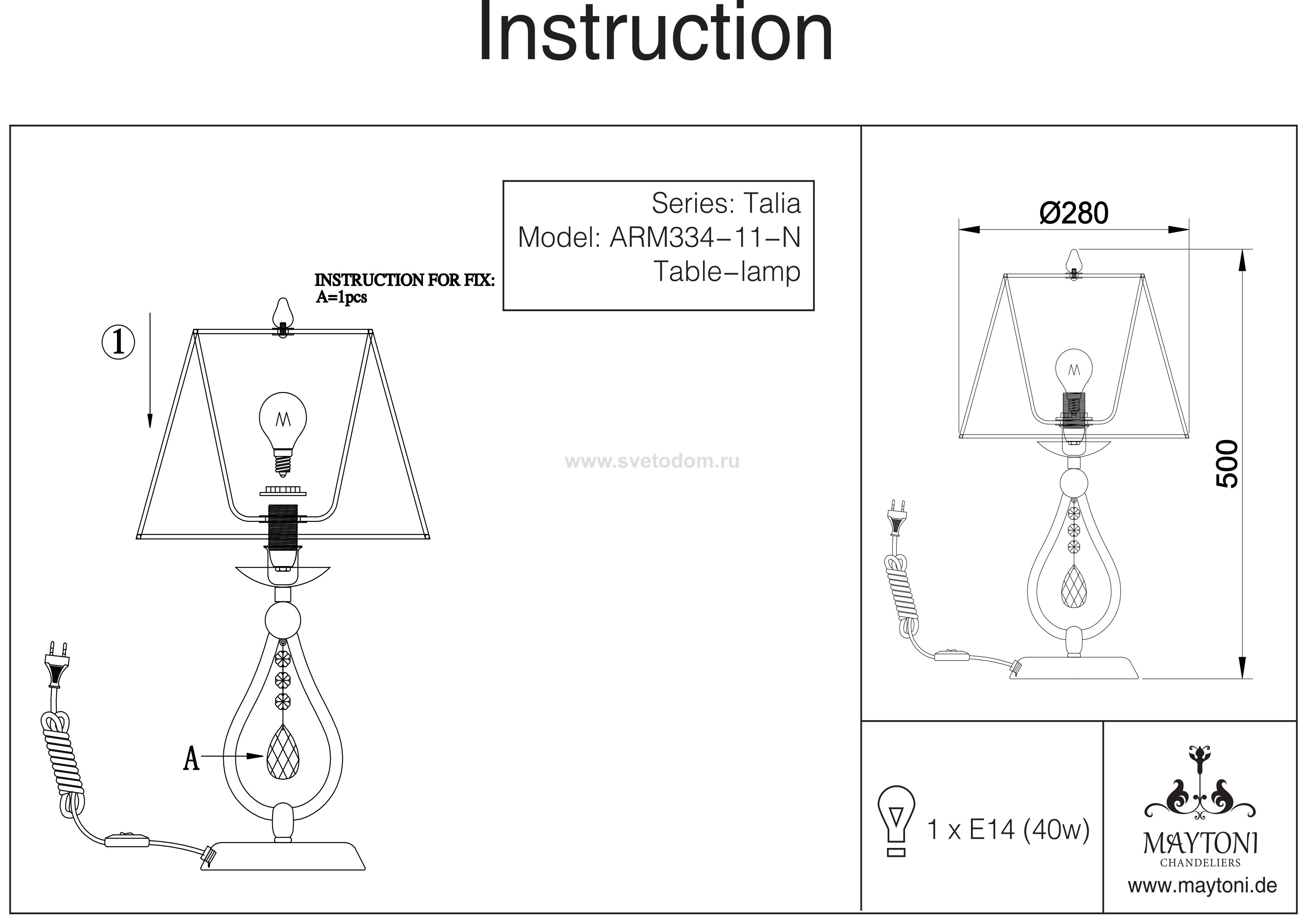 Instruction

Series: Talia
Model: ARM334-11-N
Table-lamp

INSTRUCTION FOR FIX:
A=1pcs

①

www.svetodom.ru

A

Ø280

500

1 x E14 (40w)

MAYTONI
CHANDELIERS
www.maytoni.de