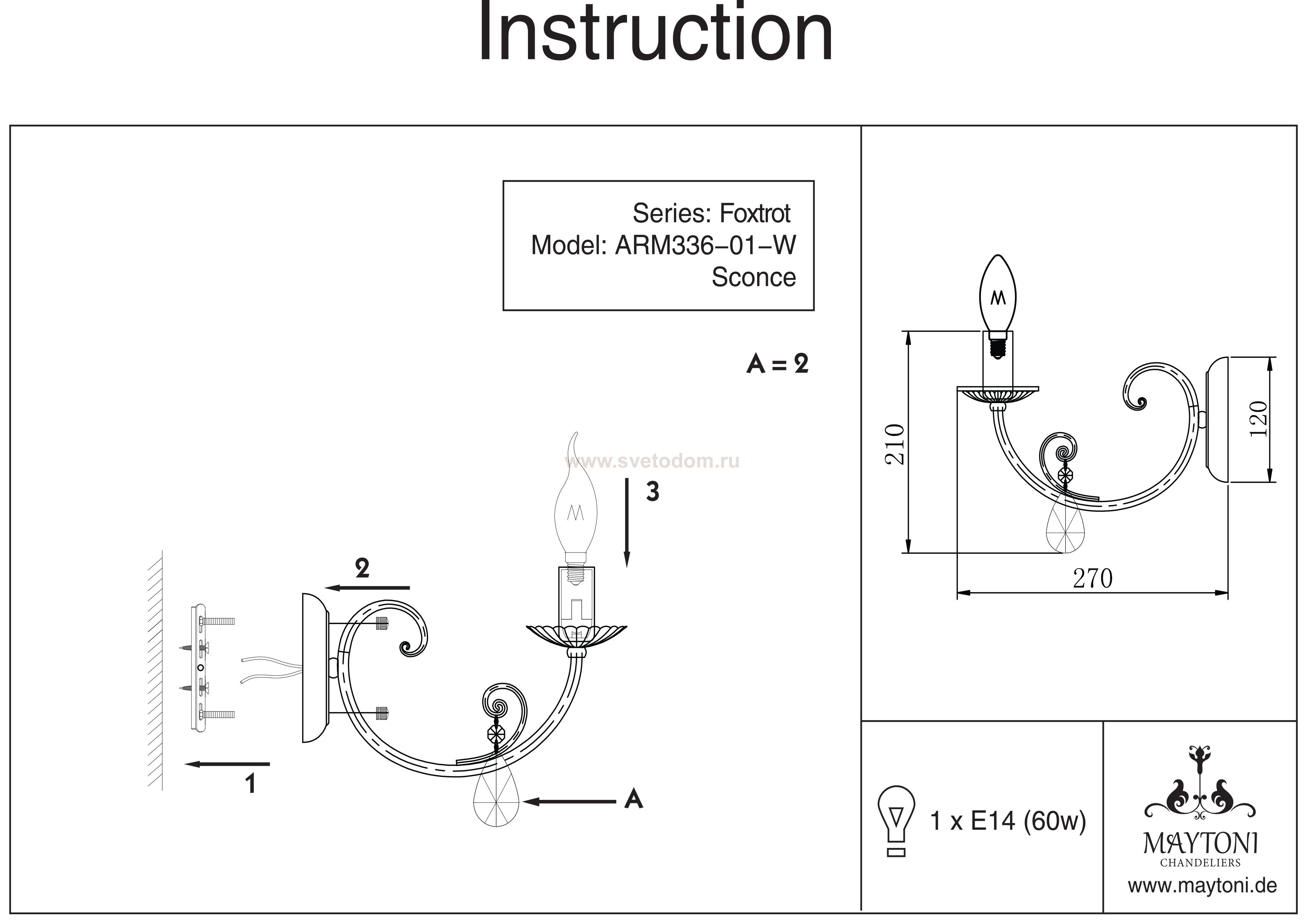 Instruction

Series: Foxtrot
Model: ARM336-01-W
Sconce

A = 2

www.svetodom.ru

3

2

1

A

210

120

270

1 x E14 (60w)

MAYTONI
CHANDELIERS
www.maytoni.de