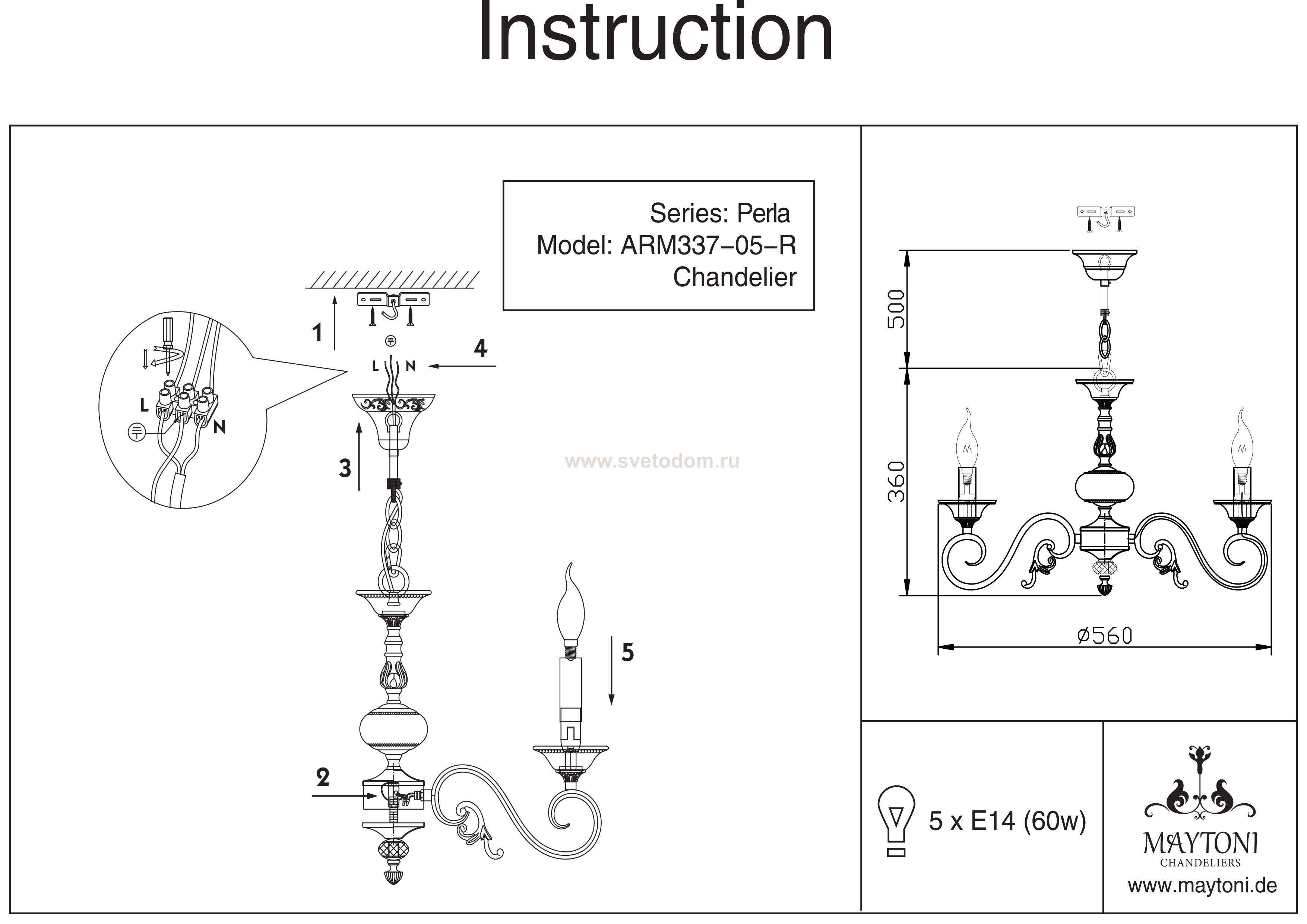 Instruction

Series: Perla
Model: ARM337-05-R
Chandelier

1

4

L N

L

N

3

www.svetodom.ru

5

2

500

360

ø560

5 x E14 (60w)

MAYTONI
CHANDELIERS
www.maytoni.de