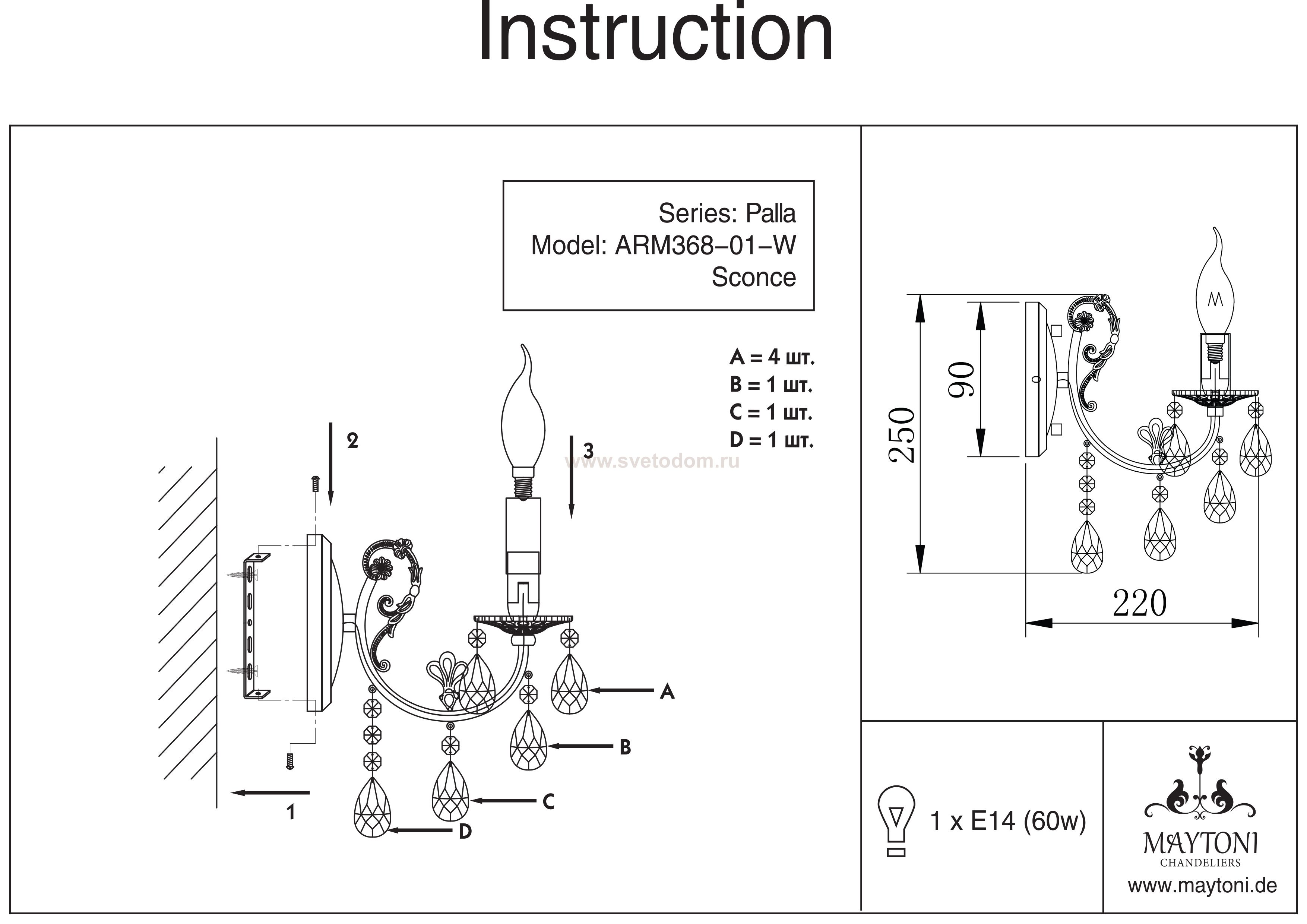 Instruction

Series: Palla
Model: ARM368-01-W
Sconce

A = 4 шт.
B = 1 шт.
C = 1 шт.
D = 1 шт.

2

3

www.svetodom.ru

A

B

C

D

1

250

90

220

1 x E14 (60w)

MAYTONI
CHANDELIERS
www.maytoni.de