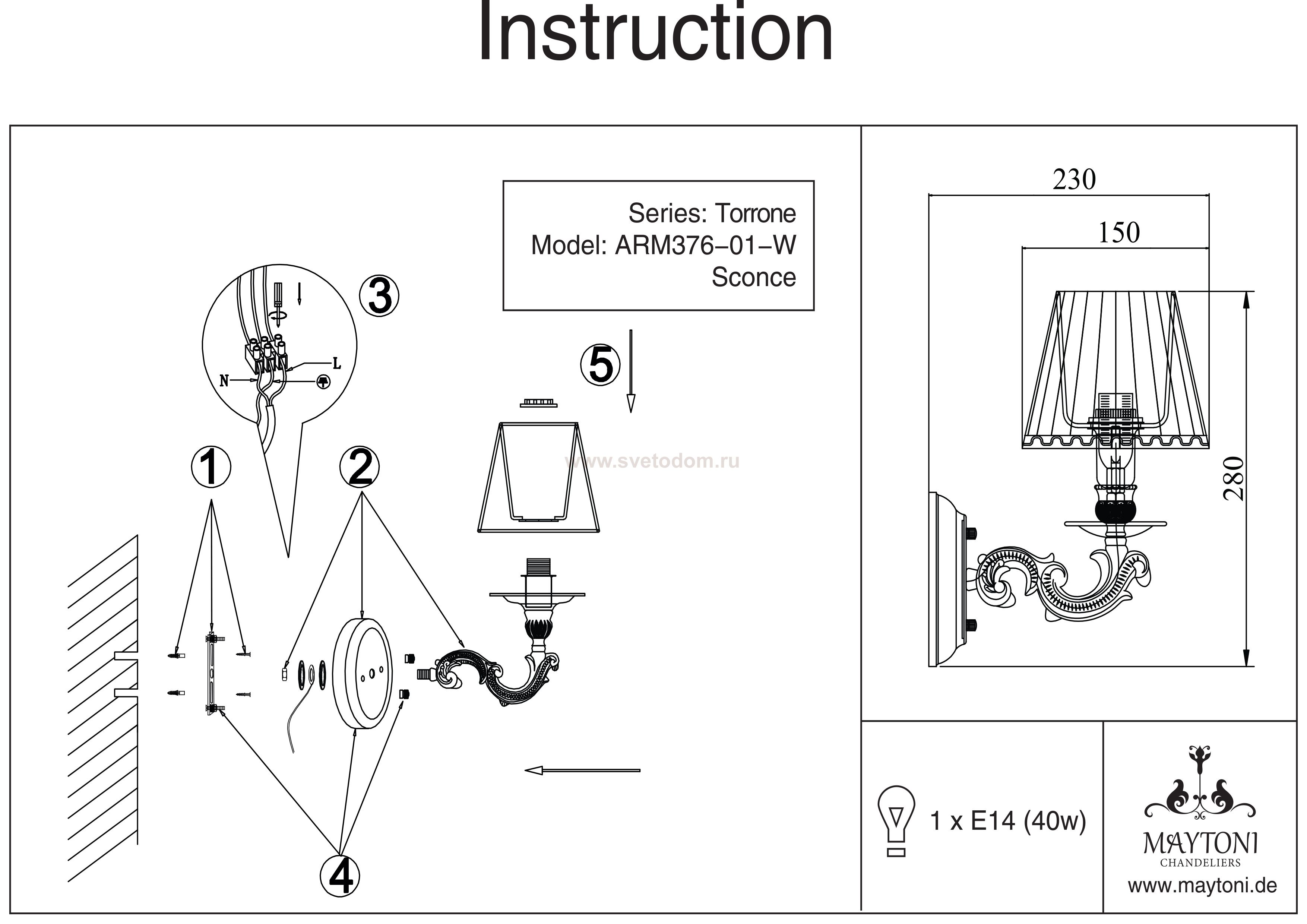 Instruction

Series: Torrone
Model: ARM376-01-W
Sconce

3

L

N

5

1

2

www.svetodom.ru

4

230

150

280

1 x E14 (40w)

MAYTONI
CHANDELIERS
www.maytoni.de