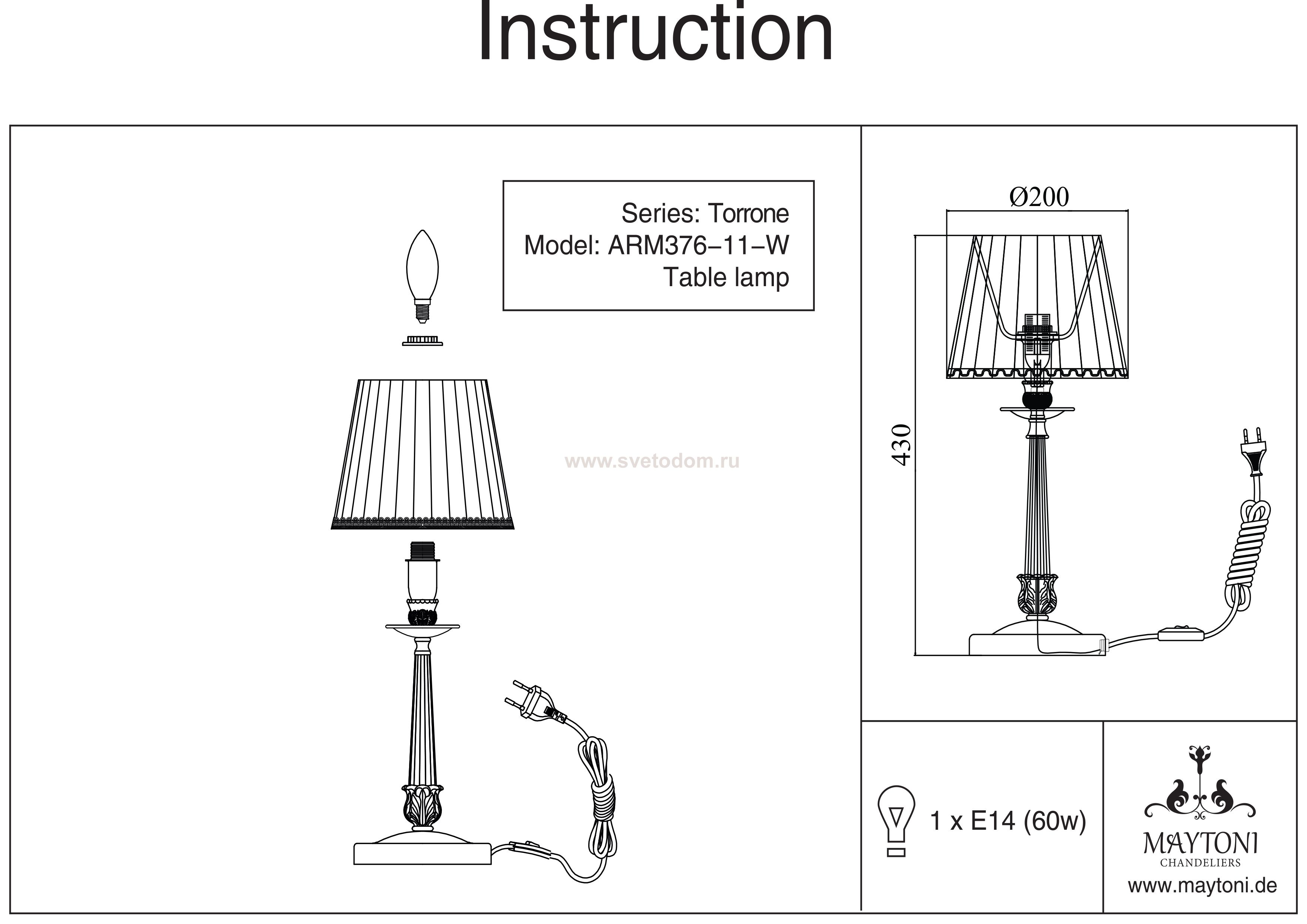 Instruction

Series: Torrone
Model: ARM376-11-W
Table lamp

www.svetodom.ru

Ø200

430

1 x E14 (60w)

MAYTONI
CHANDELIERS
www.maytoni.de