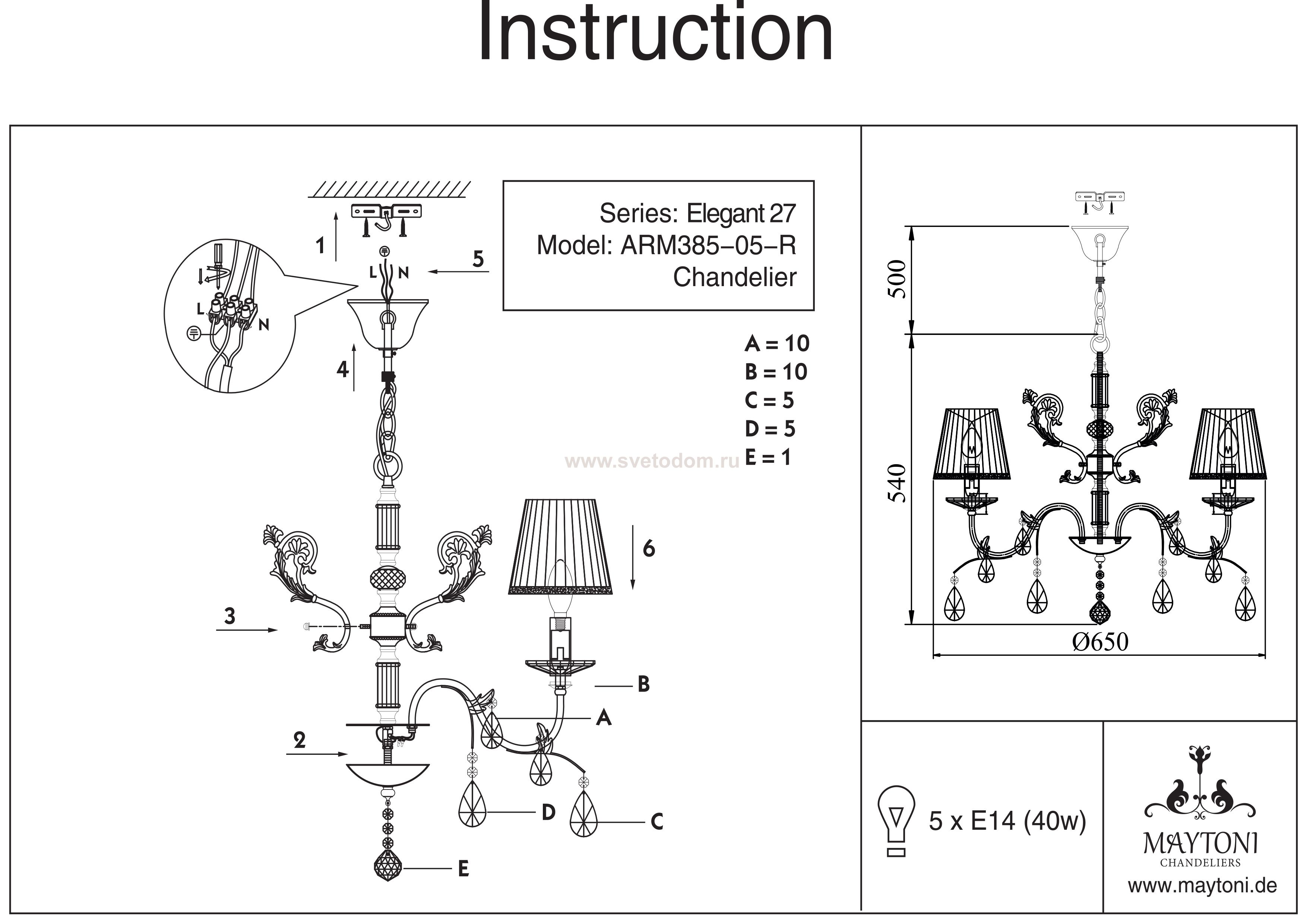 Instruction

Series: Elegant 27
Model: ARM385-05-R
Chandelier

1
5
L N
L
N
4
A = 10
B = 10
C = 5
D = 5
E = 1
www.svetodom.ru
6
3
B
A
2
D
C
E

500
540
Ø650

5 x E14 (40w)

MAYTONI
CHANDELIERS
www.maytoni.de