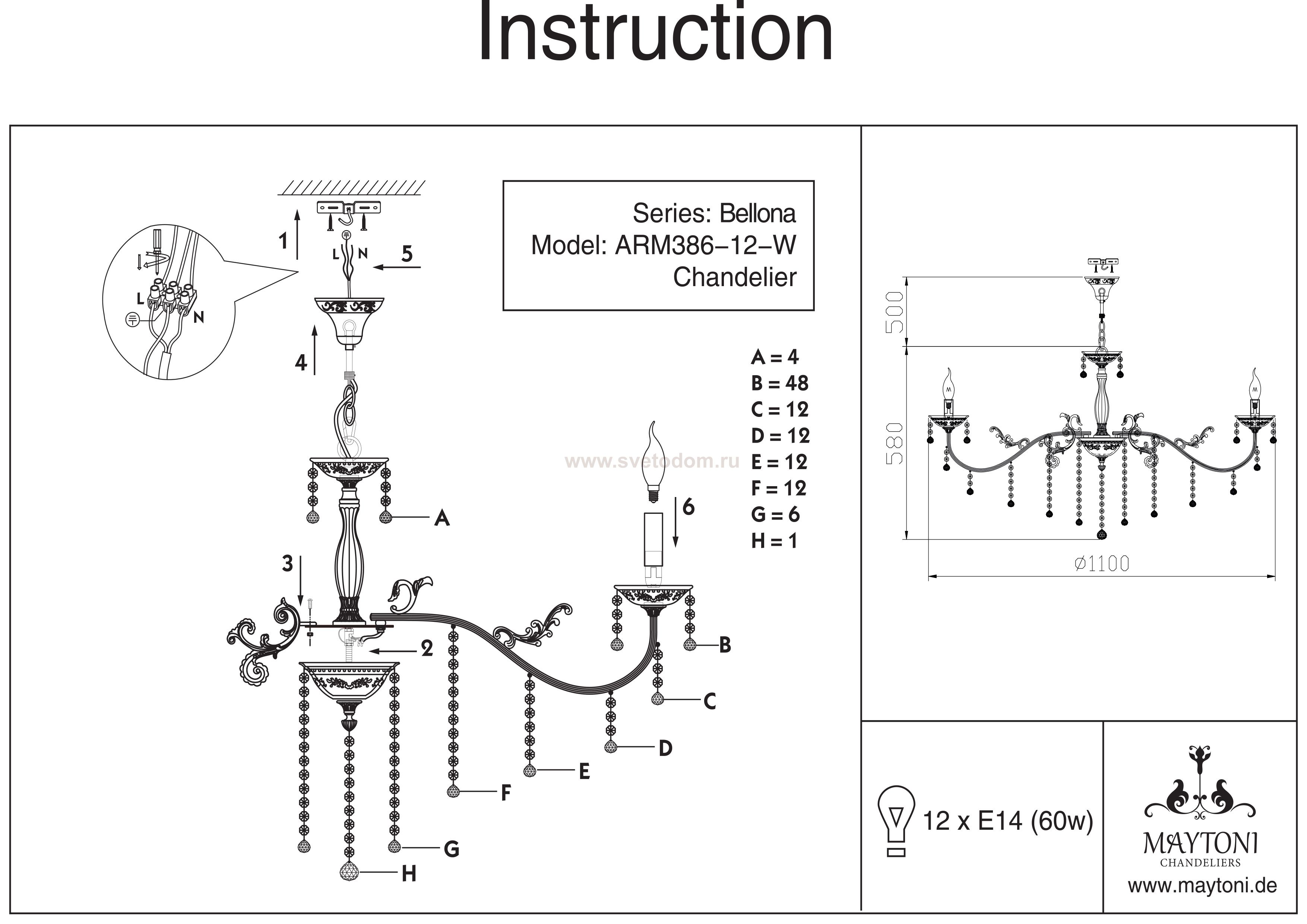 Instruction

Series: Bellona
Model: ARM386-12-W
Chandelier

1
L N
5
L
N
4
A = 4
B = 48
C = 12
D = 12
E = 12
F = 12
G = 6
H = 1

www.svetodom.ru

6
A
3
2
B
C
D
E
F
G
H

500
580
⌀1100

12 x E14 (60w)

MAYTONI
CHANDELIERS
www.maytoni.de