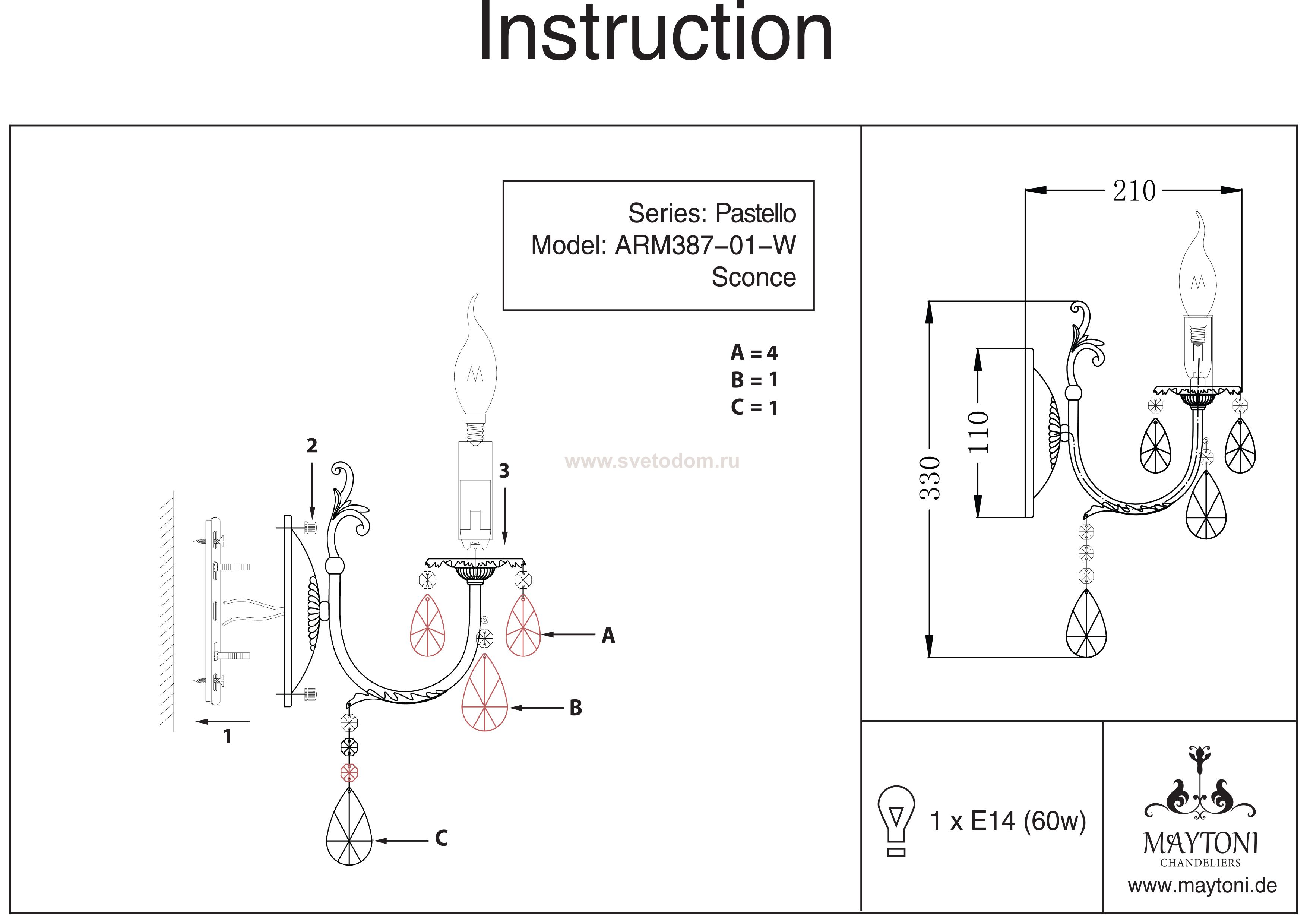 Instruction

Series: Pastello
Model: ARM387–01–W
Sconce

A = 4
B = 1
C = 1

www.svetodom.ru

2

3

A

B

C

1

210

110

330

1 x E14 (60w)

MAYTONI
CHANDELIERS
www.maytoni.de