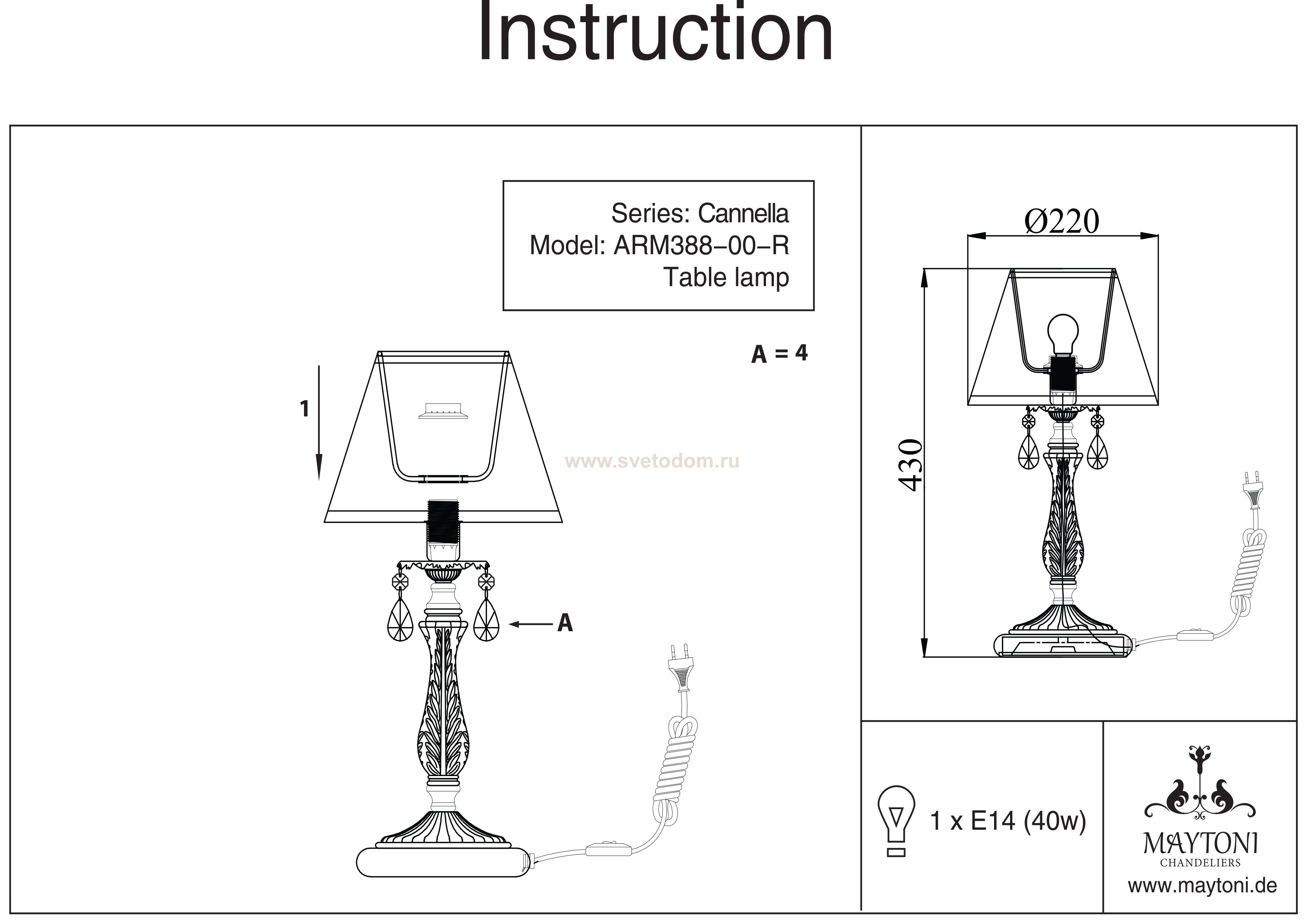 Instruction

Series: Cannella
Model: ARM388-00-R
Table lamp

A = 4

1

www.svetodom.ru

A

Ø220

430

1 x E14 (40w)

MAYTONI
CHANDELIERS
www.maytoni.de