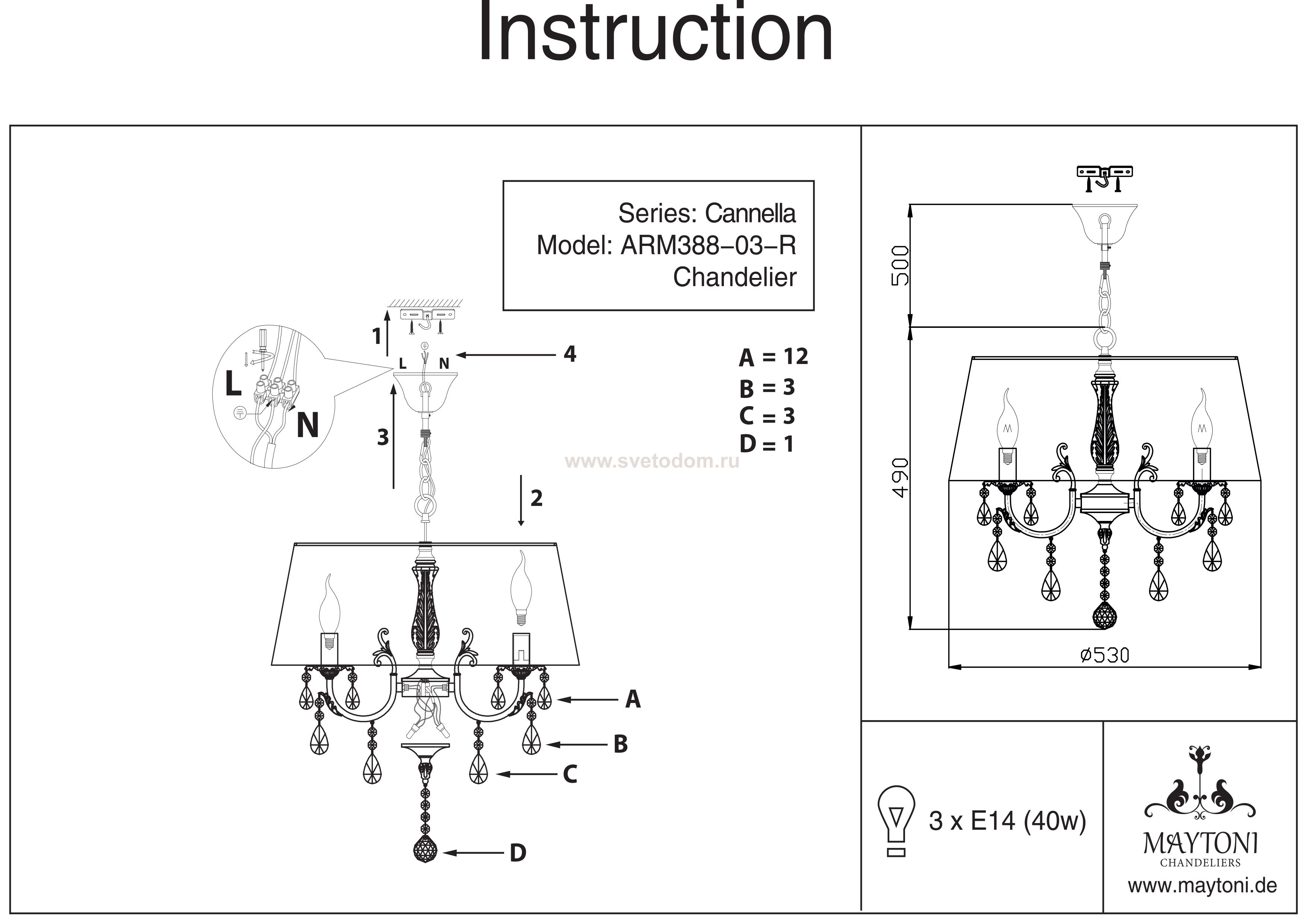 Instruction

Series: Cannella
Model: ARM388-03-R
Chandelier

1

L N

4

L

N

3

2

A = 12
B = 3
C = 3
D = 1

www.svetodom.ru

A

B

C

D

500

490

ø530

3 x E14 (40w)

MAYTONI
CHANDELIERS
www.maytoni.de