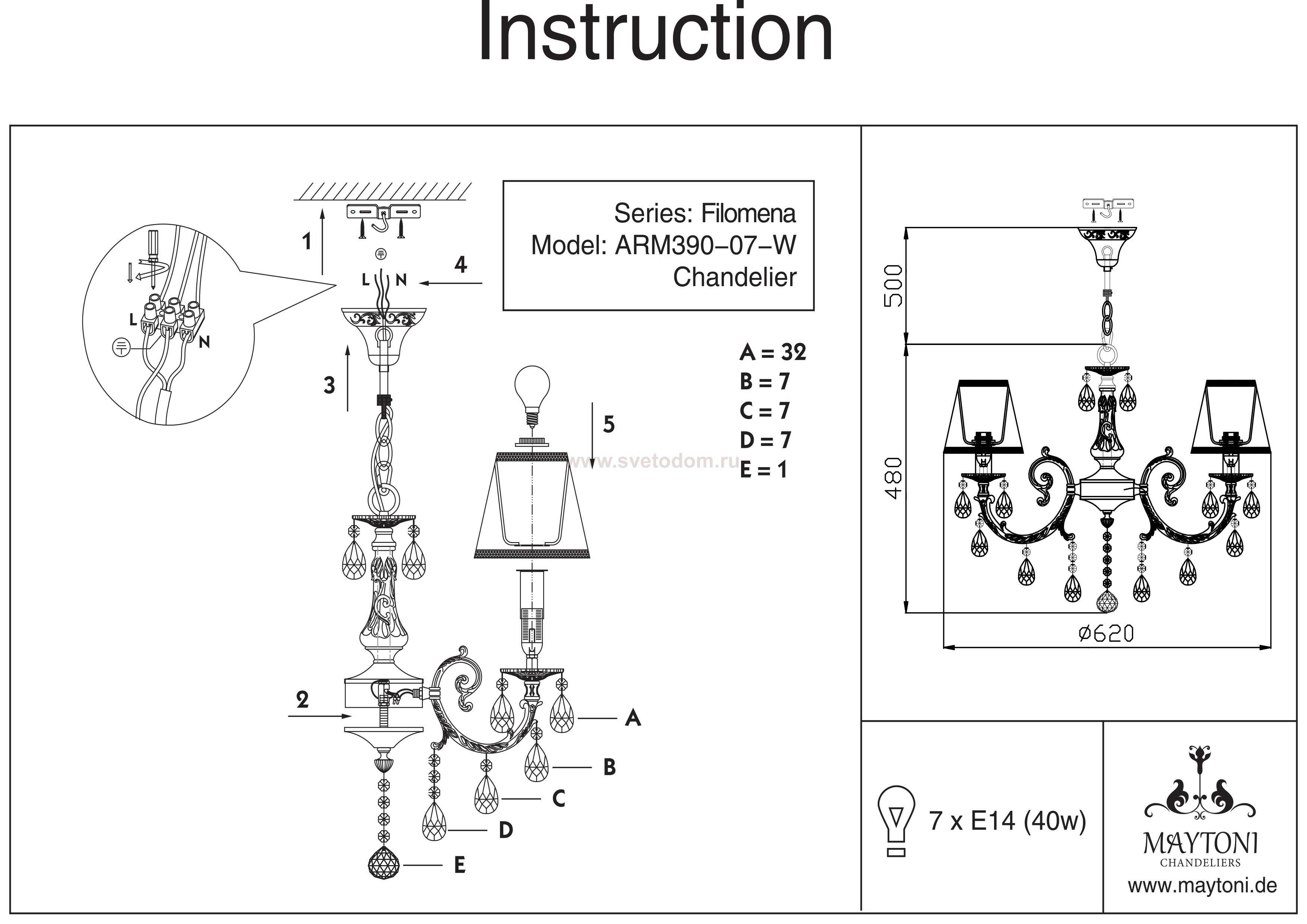 Instruction

L

N

1

L N

4

3

5

2

A

B

C

D

E

Series: Filomena
Model: ARM390-07-W
Chandelier

A = 32
B = 7
C = 7
D = 7
E = 1

www.svetodom.ru

500

480

ø620

7 x E14 (40w)

MAYTONI
CHANDELIERS
www.maytoni.de