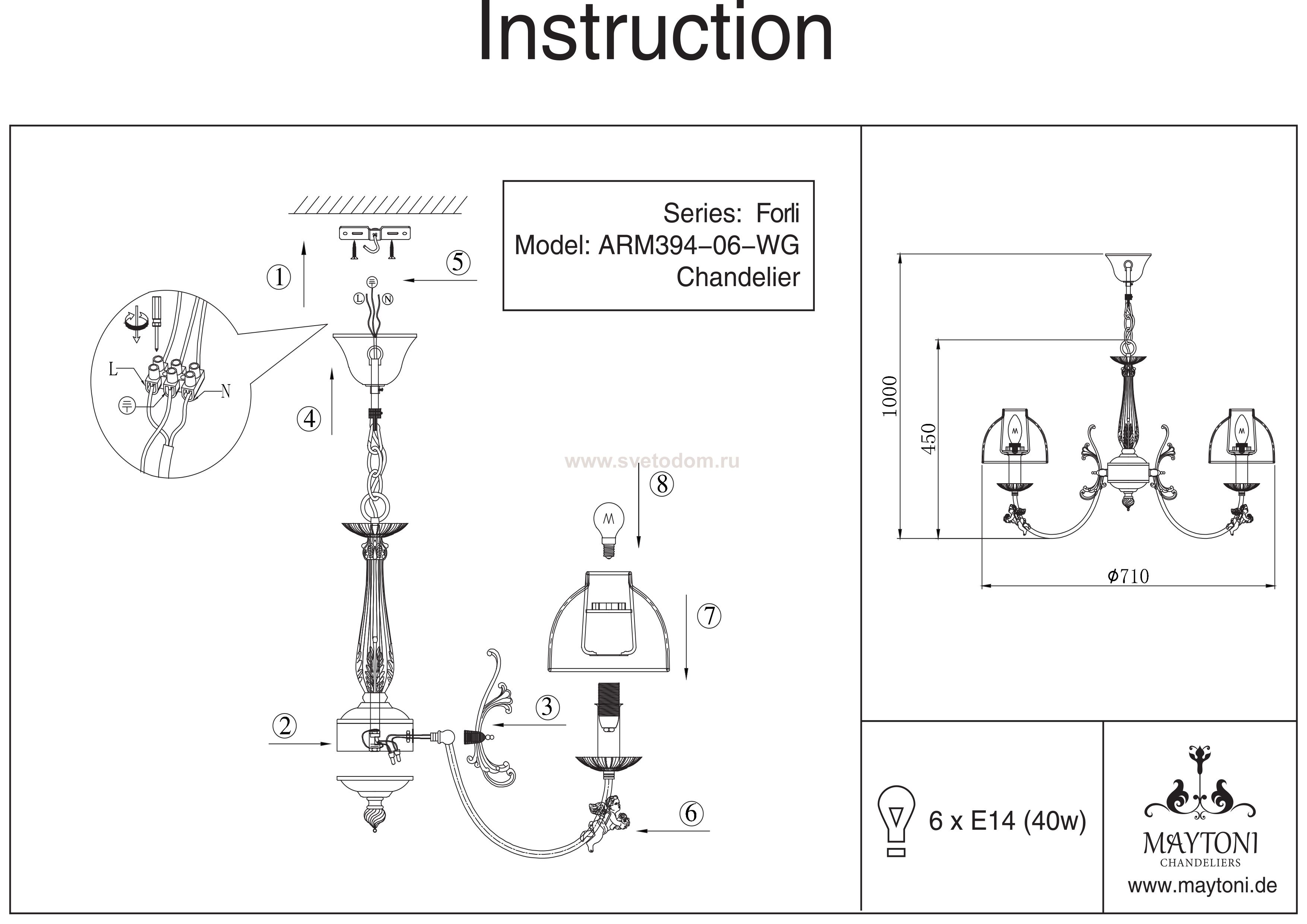 Instruction

Series: Forli
Model: ARM394-06-WG
Chandelier

①
⑤
L
N
Ⓛ Ⓝ
④
www.svetodom.ru
⑧
⑦
③
②
⑥

1000
450
$\phi$710

6 x E14 (40w)

MAYTONI
CHANDELIERS
www.maytoni.de